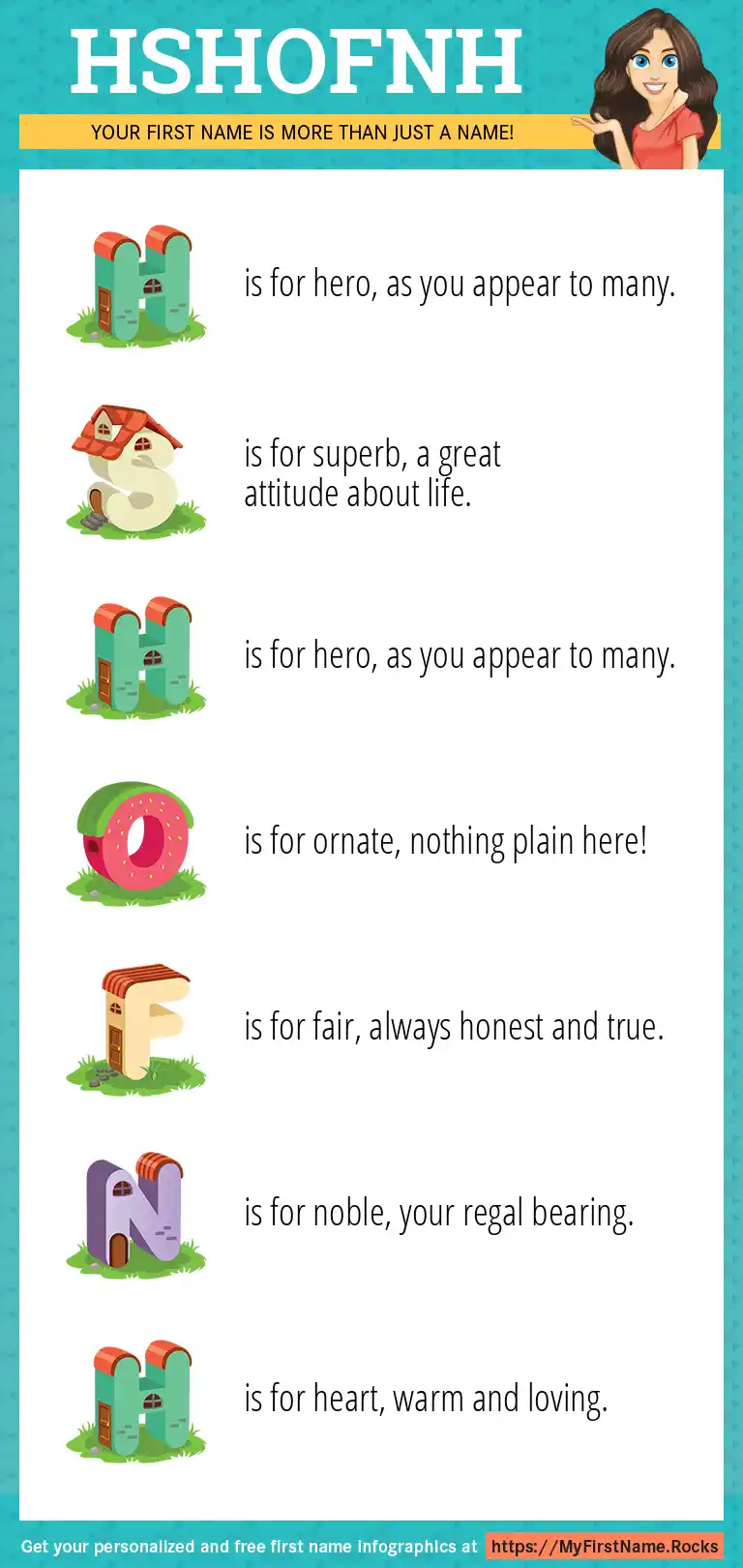 HSHOFNH

YOUR FIRST NAME IS MORE THAN JUST A NAME!

H is for hero, as you appear to many.

S is for superb, a great attitude about life.

H is for hero, as you appear to many.

O is for ornate, nothing plain here!

F is for fair, always honest and true.

N is for noble, your regal bearing.

H is for heart, warm and loving.

Get your personalized and free first name infographics at https://MyFirstName.Rocks