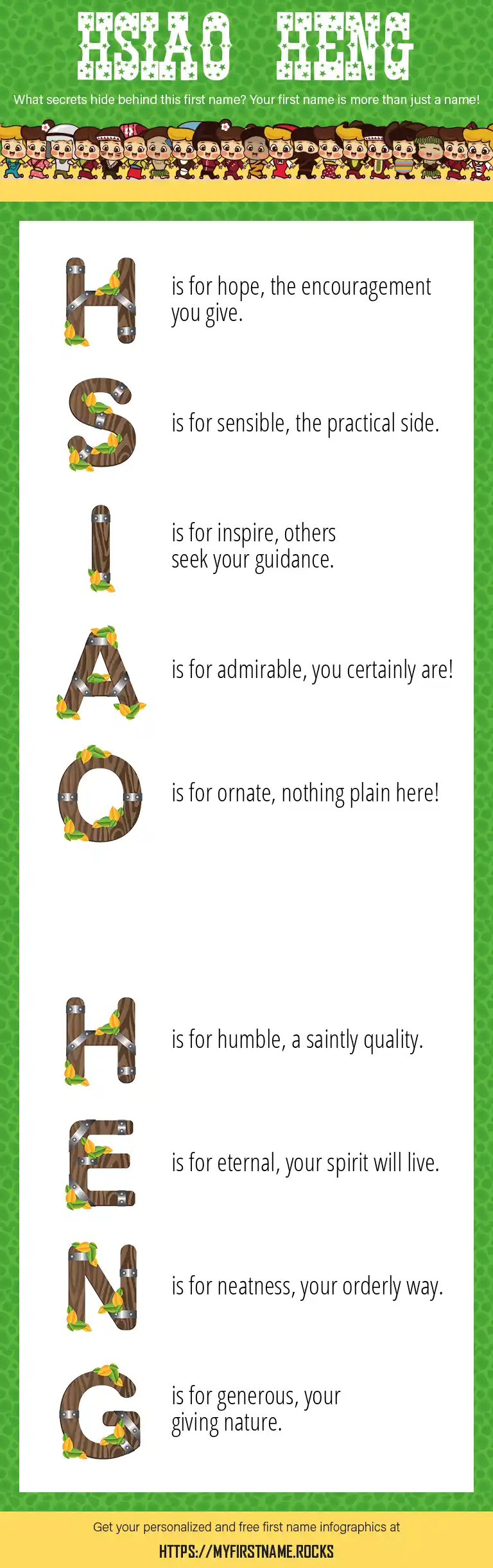 HSIAO HENG

What secrets hide behind this first name? Your first name is more than just a name!

H is for hope, the encouragement you give.

S is for sensible, the practical side.

I is for inspire, others seek your guidance.

A is for admirable, you certainly are!

O is for ornate, nothing plain here!

H is for humble, a saintly quality.

E is for eternal, your spirit will live.

N is for neatness, your orderly way.

G is for generous, your giving nature.

Get your personalized and free first name infographics at

HTTPS://MYFIRSTNAME.ROCKS