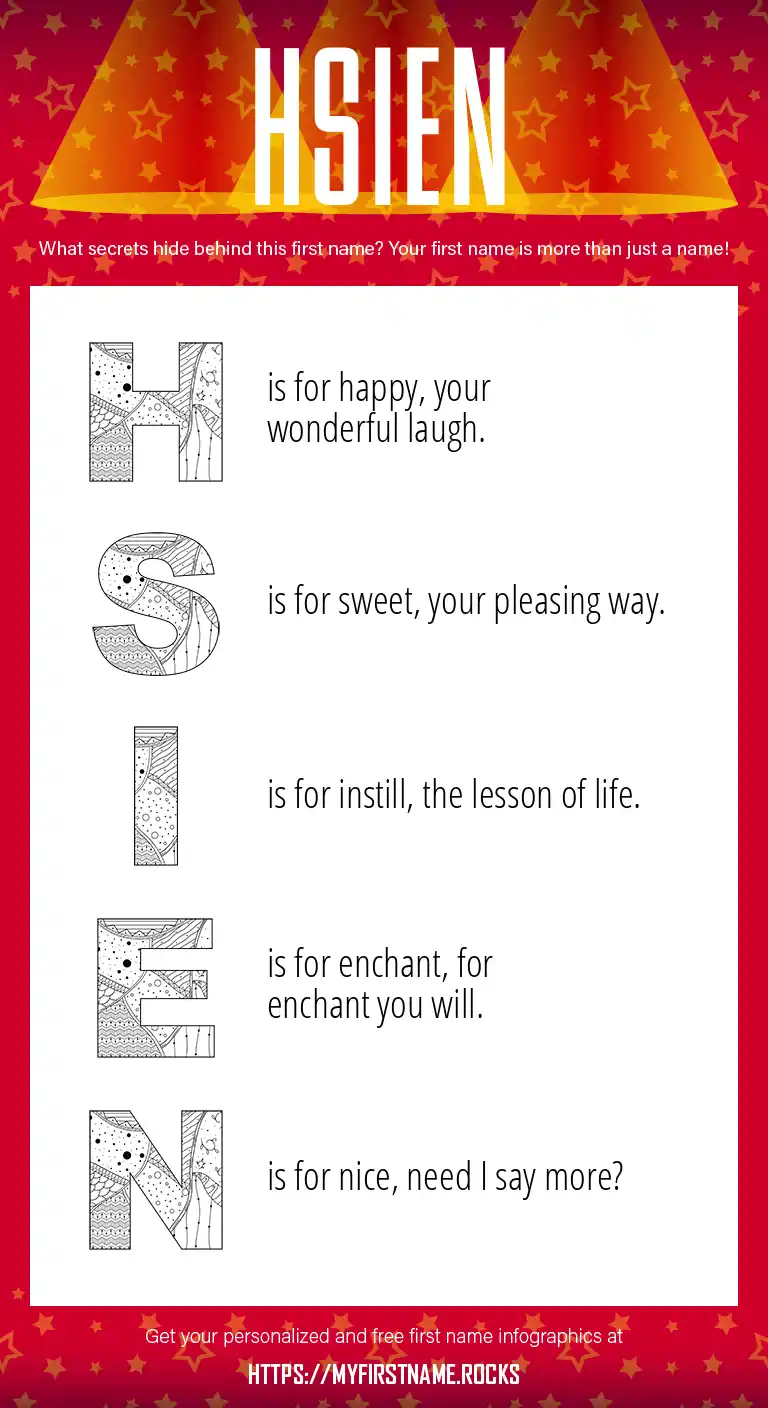 HSIEN

What secrets hide behind this first name? Your first name is more than just a name!

H is for happy, your wonderful laugh.

S is for sweet, your pleasing way.

I is for instill, the lesson of life.

E is for enchant, for enchant you will.

N is for nice, need I say more?

Get your personalized and free first name infographics at

HTTPS://MYFIRSTNAME.ROCKS