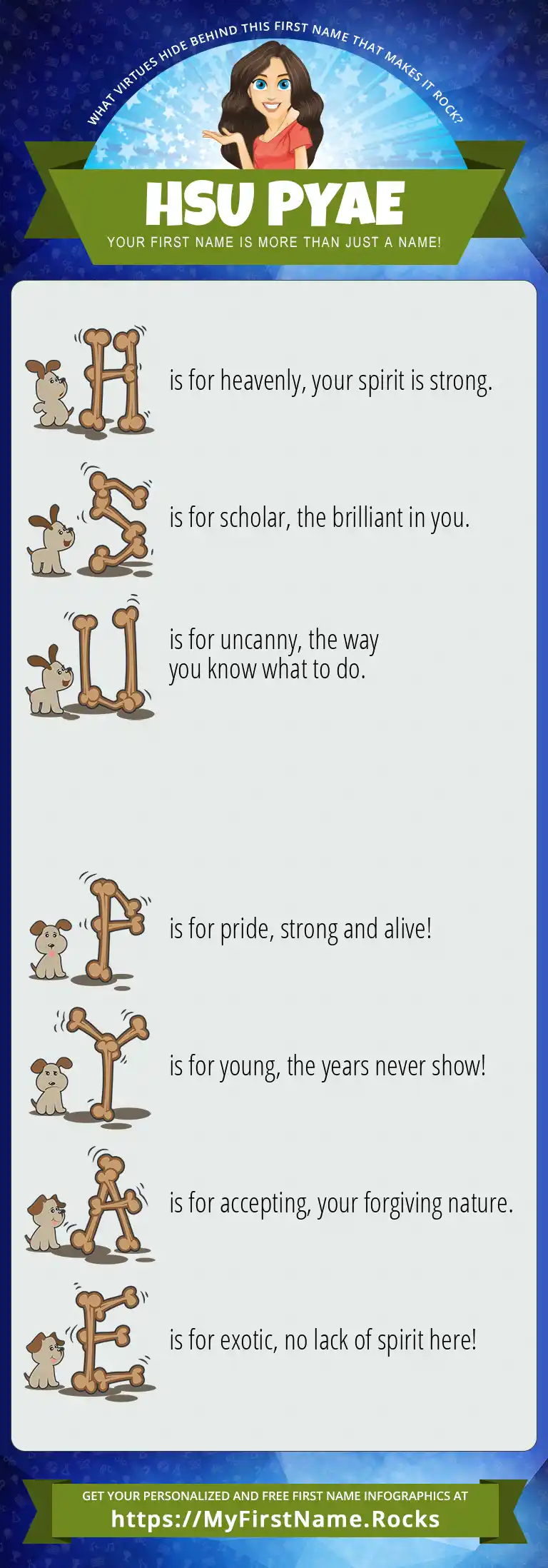 WHAT VIRTUES HIDE BEHIND THIS FIRST NAME THAT MAKES IT ROCK?

HSU PYAE

YOUR FIRST NAME IS MORE THAN JUST A NAME!

H is for heavenly, your spirit is strong.

S is for scholar, the brilliant in you.

U is for uncanny, the way you know what to do.

P is for pride, strong and alive!

Y is for young, the years never show!

A is for accepting, your forgiving nature.

E is for exotic, no lack of spirit here!

GET YOUR PERSONALIZED AND FREE FIRST NAME INFOGRAPHICS AT
https://MyFirstName.Rocks