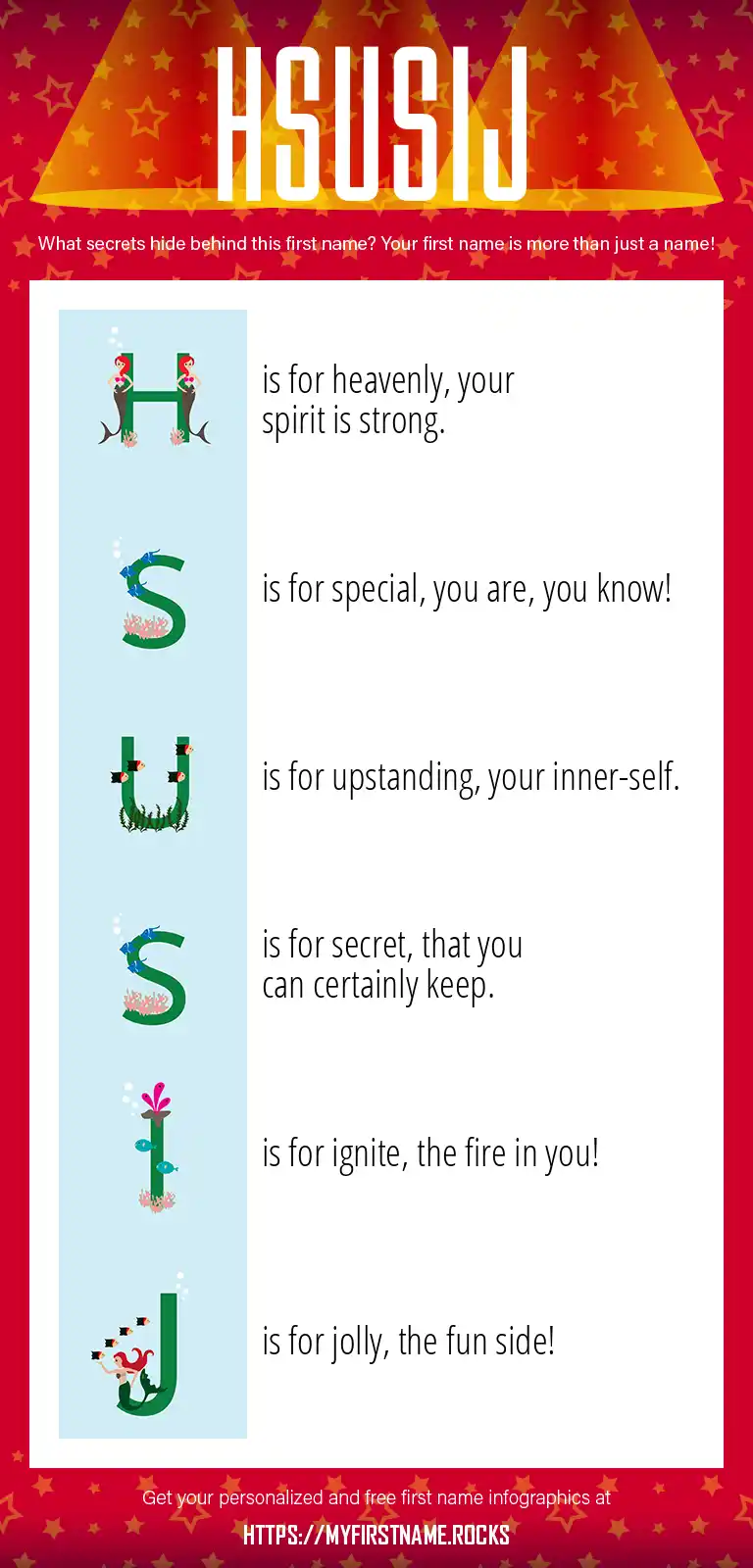 HSUSIJ

What secrets hide behind this first name? Your first name is more than just a name!

H

is for heavenly, your spirit is strong.

S

is for special, you are, you know!

U

is for upstanding, your inner-self.

S

is for secret, that you can certainly keep.

I

is for ignite, the fire in you!

J

is for jolly, the fun side!

Get your personalized and free first name infographics at

HTTPS://MYFIRSTNAME.ROCKS