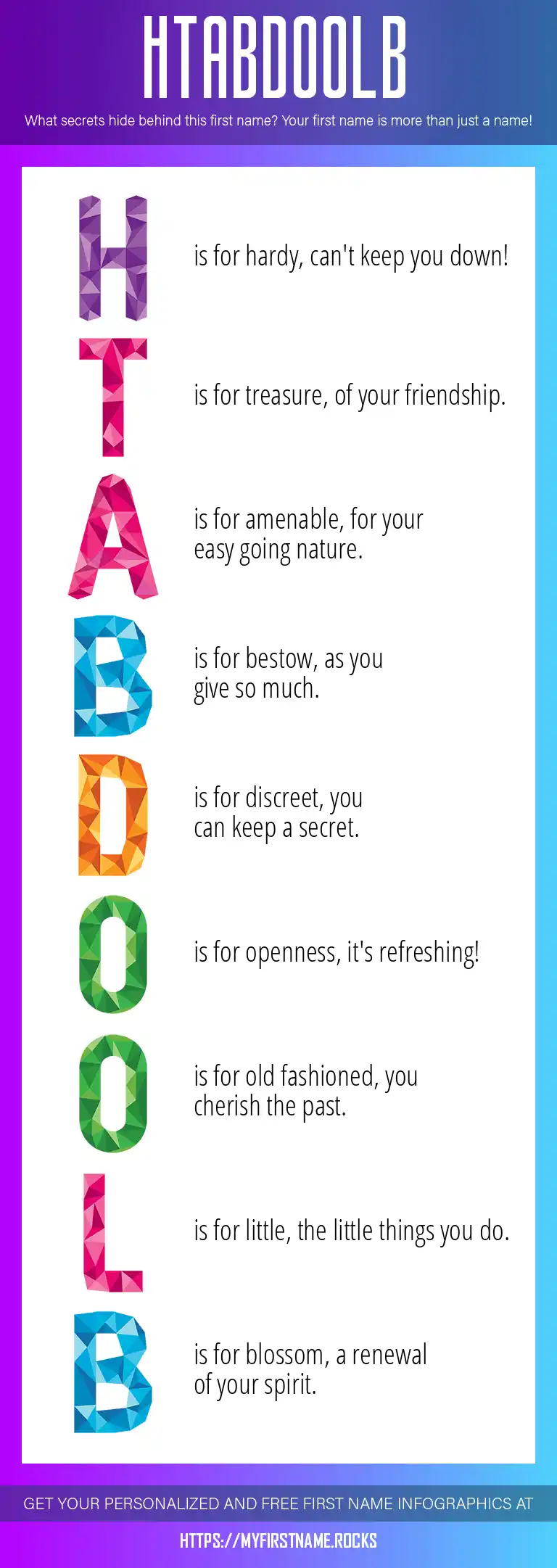 HTABDOOLB

What secrets hide behind this first name? Your first name is more than just a name!

H is for hardy, can't keep you down!

T is for treasure, of your friendship.

A is for amenable, for your easy going nature.

B is for bestow, as you give so much.

D is for discreet, you can keep a secret.

O is for openness, it's refreshing!

O is for old fashioned, you cherish the past.

L is for little, the little things you do.

B is for blossom, a renewal of your spirit.

GET YOUR PERSONALIZED AND FREE FIRST NAME INFOGRAPHICS AT

HTTPS://MYFIRSTNAME.ROCKS