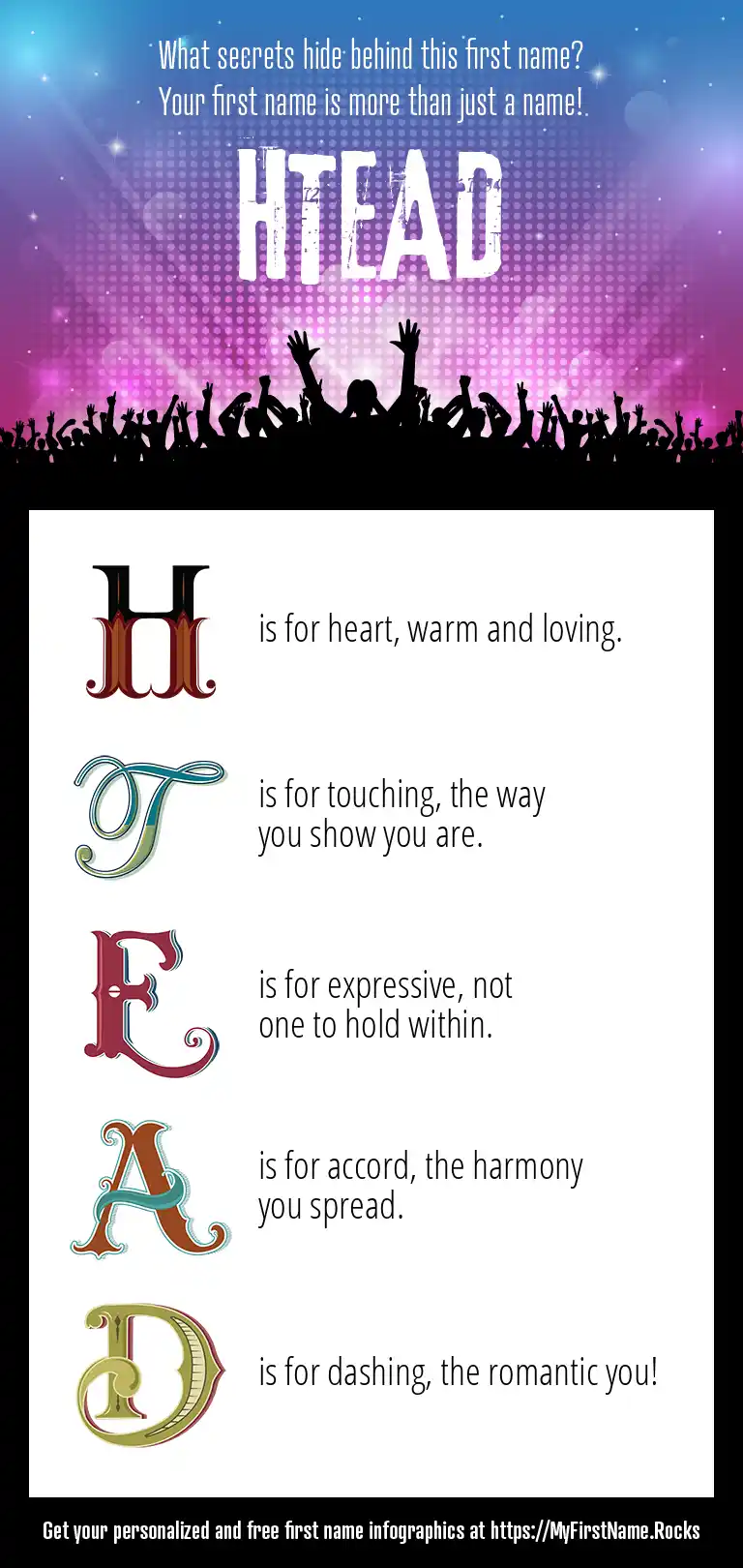 What secrets hide behind this first name?
Your first name is more than just a name!

HTEAD

H is for heart, warm and loving.

T is for touching, the way you show you are.

E is for expressive, not one to hold within.

A is for accord, the harmony you spread.

D is for dashing, the romantic you!

Get your personalized and free first name infographics at https://MyFirstName.Rocks