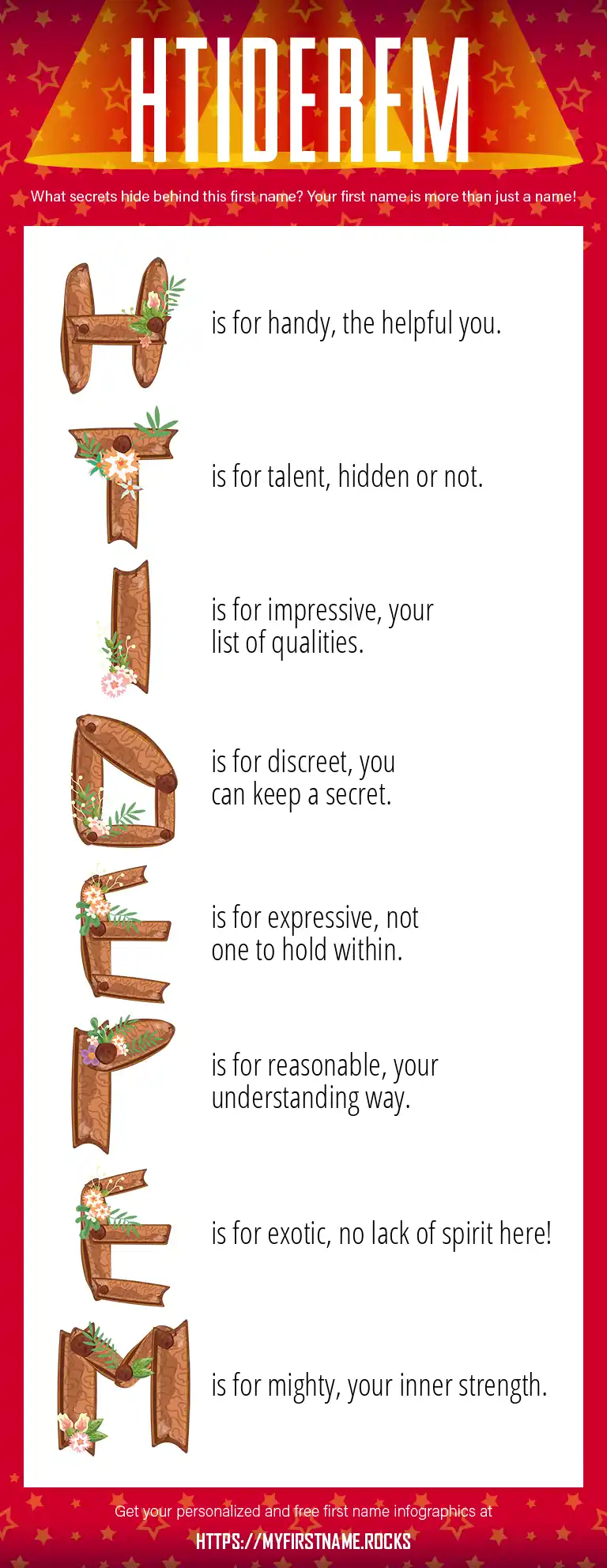 HTIDEREM

What secrets hide behind this first name? Your first name is more than just a name!

H is for handy, the helpful you.

T is for talent, hidden or not.

I is for impressive, your list of qualities.

D is for discreet, you can keep a secret.

E is for expressive, not one to hold within.

R is for reasonable, your understanding way.

E is for exotic, no lack of spirit here!

M is for mighty, your inner strength.

Get your personalized and free first name infographics at

HTTPS://MYFIRSTNAME.ROCKS