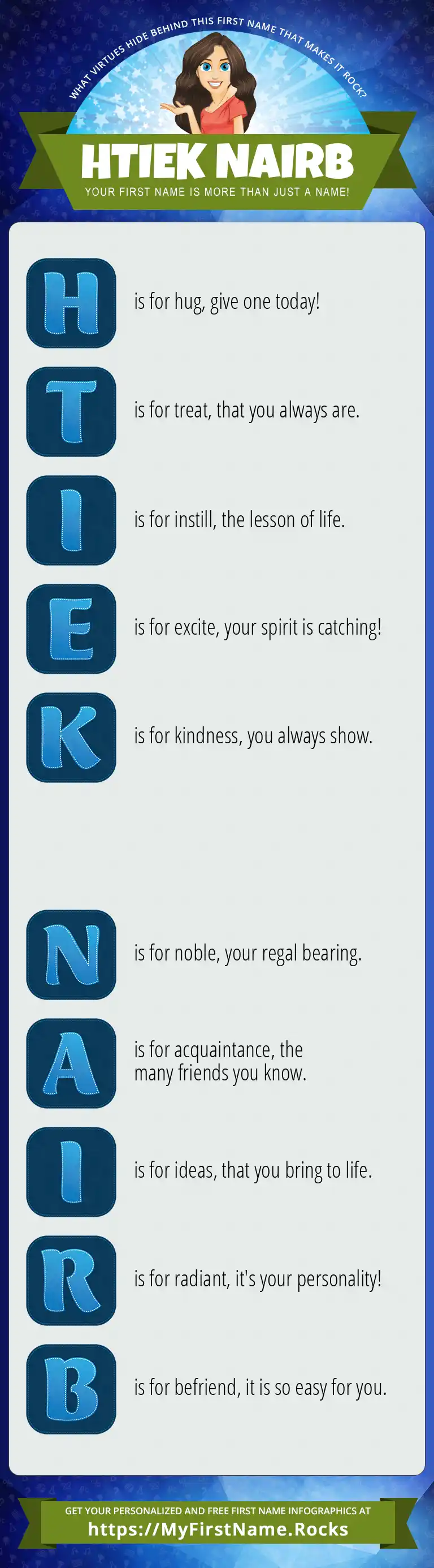 WHAT VIRTUES HIDE BEHIND THIS FIRST NAME THAT MAKES IT ROCK?

HTIEK NAIRB

YOUR FIRST NAME IS MORE THAN JUST A NAME!

H is for hug, give one today!

T is for treat, that you always are.

I is for instill, the lesson of life.

E is for excite, your spirit is catching!

K is for kindness, you always show.

N is for noble, your regal bearing.

A is for acquaintance, the many friends you know.

I is for ideas, that you bring to life.

R is for radiant, it's your personality!

B is for befriend, it is so easy for you.

GET YOUR PERSONALIZED AND FREE FIRST NAME INFOGRAPHICS AT

https://MyFirstName.Rocks