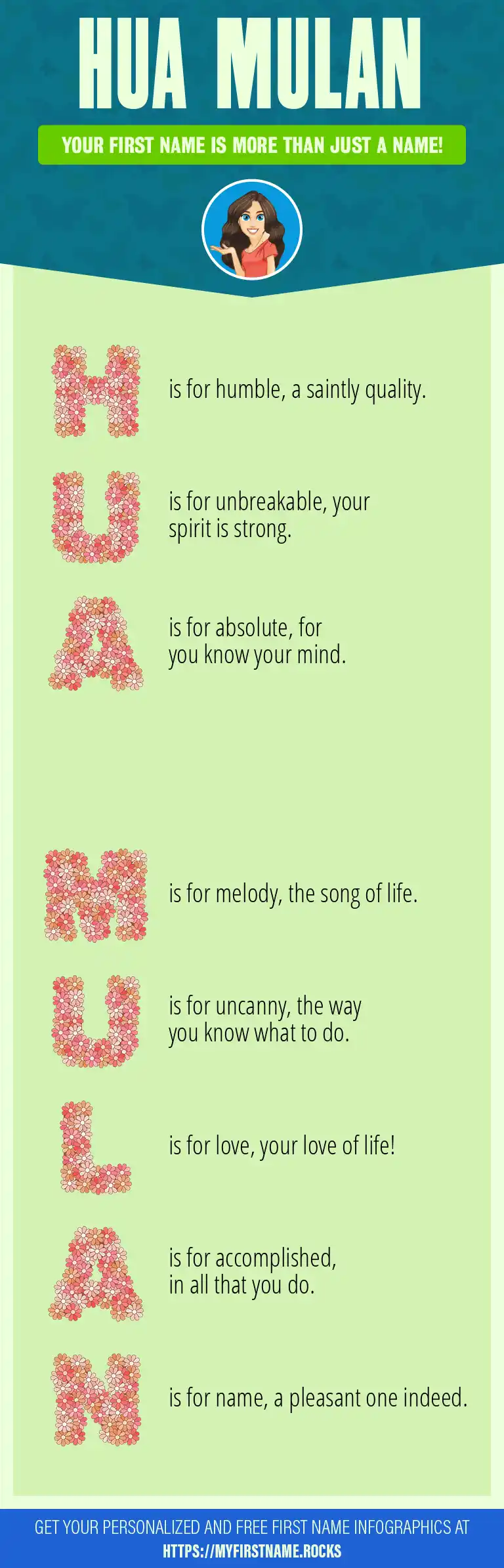 HUA MULAN

YOUR FIRST NAME IS MORE THAN JUST A NAME!

H is for humble, a saintly quality.

U is for unbreakable, your spirit is strong.

A is for absolute, for you know your mind.

M is for melody, the song of life.

U is for uncanny, the way you know what to do.

L is for love, your love of life!

A is for accomplished, in all that you do.

N is for name, a pleasant one indeed.

GET YOUR PERSONALIZED AND FREE FIRST NAME INFOGRAPHICS AT HTTPS://MYFIRSTNAME.ROCKS