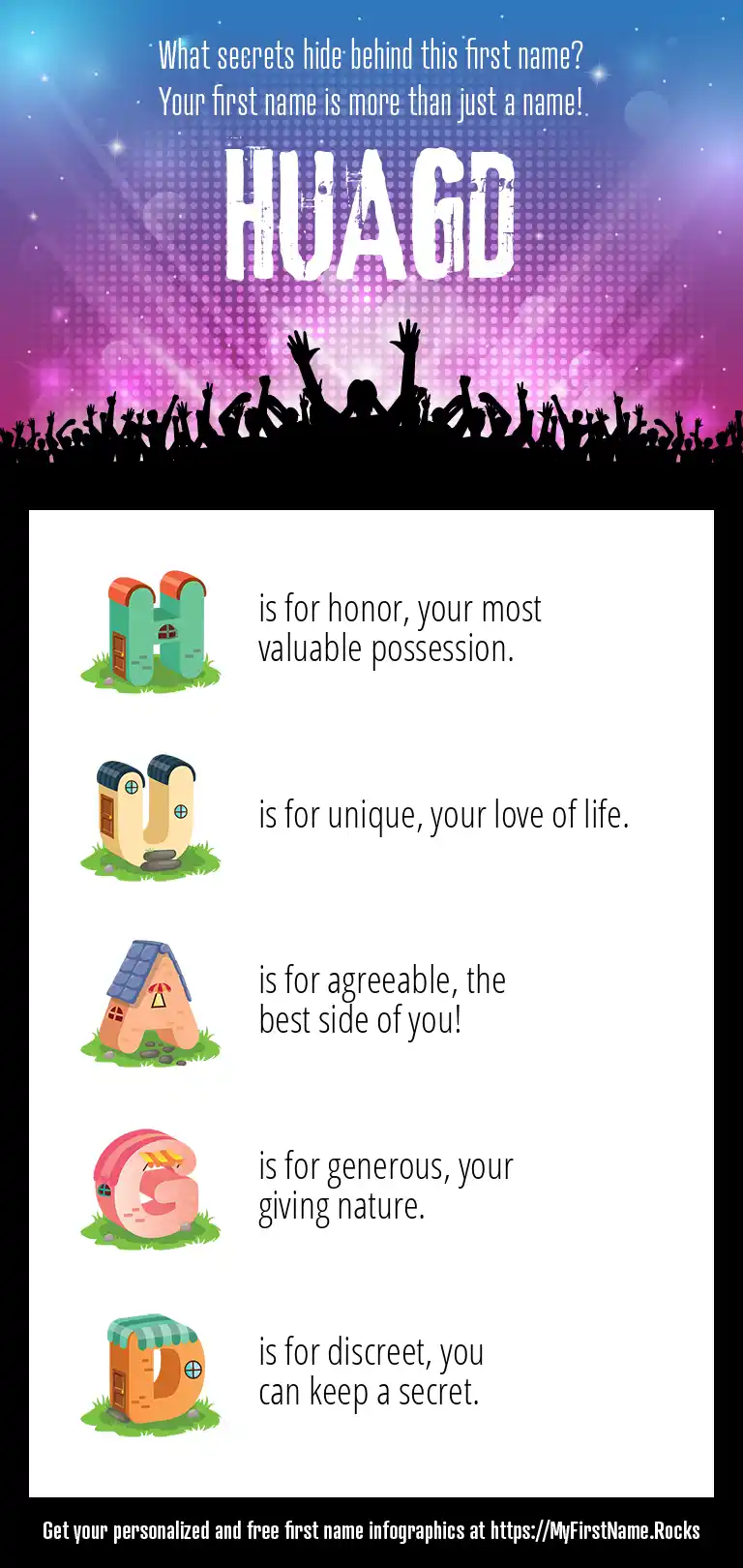 What secrets hide behind this first name?
Your first name is more than just a name!

HUAGD

H is for honor, your most valuable possession.

U is for unique, your love of life.

A is for agreeable, the best side of you!

G is for generous, your giving nature.

D is for discreet, you can keep a secret.

Get your personalized and free first name infographics at https://MyFirstName.Rocks