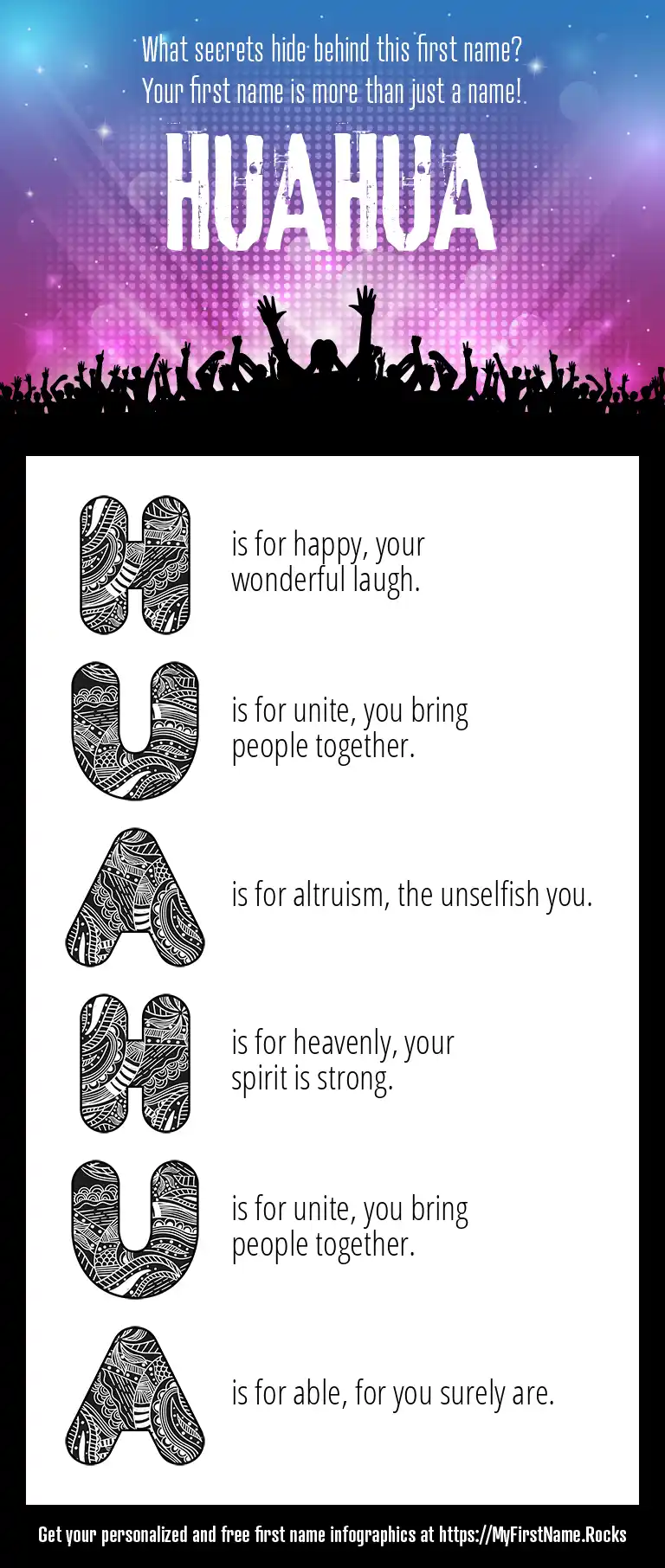 What secrets hide behind this first name?
Your first name is more than just a name!

HUAHUA

H is for happy, your wonderful laugh.

U is for unite, you bring people together.

A is for altruism, the unselfish you.

H is for heavenly, your spirit is strong.

U is for unite, you bring people together.

A is for able, for you surely are.

Get your personalized and free first name infographics at https://MyFirstName.Rocks