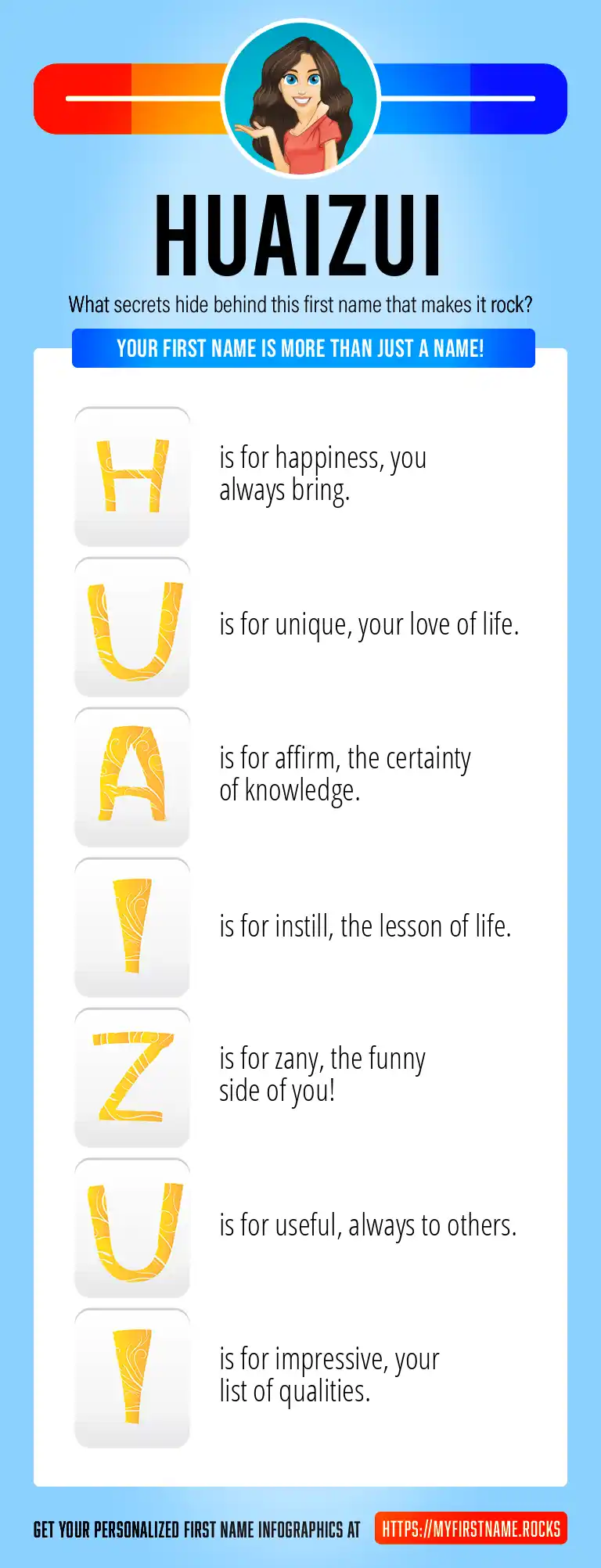 HUAIZUI

What secrets hide behind this first name that makes it rock?

YOUR FIRST NAME IS MORE THAN JUST A NAME!

H is for happiness, you always bring.

U is for unique, your love of life.

A is for affirm, the certainty of knowledge.

I is for instill, the lesson of life.

Z is for zany, the funny side of you!

U is for useful, always to others.

I is for impressive, your list of qualities.

GET YOUR PERSONALIZED FIRST NAME INFOGRAPHICS AT HTTPS://MYFIRSTNAME.ROCKS