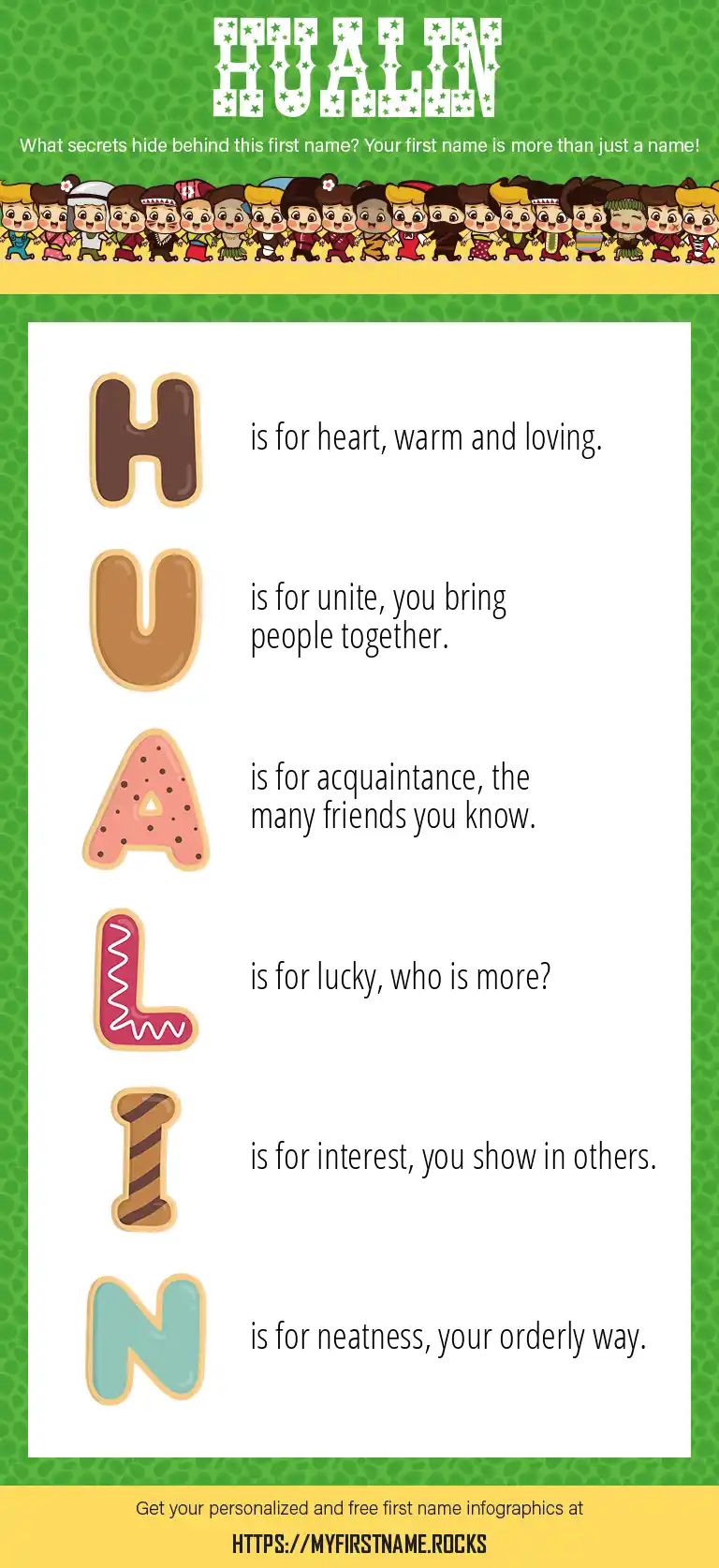 HUALIN

What secrets hide behind this first name? Your first name is more than just a name!

H is for heart, warm and loving.

U is for unite, you bring people together.

A is for acquaintance, the many friends you know.

L is for lucky, who is more?

I is for interest, you show in others.

N is for neatness, your orderly way.

Get your personalized and free first name infographics at

HTTPS://MYFIRSTNAME.ROCKS