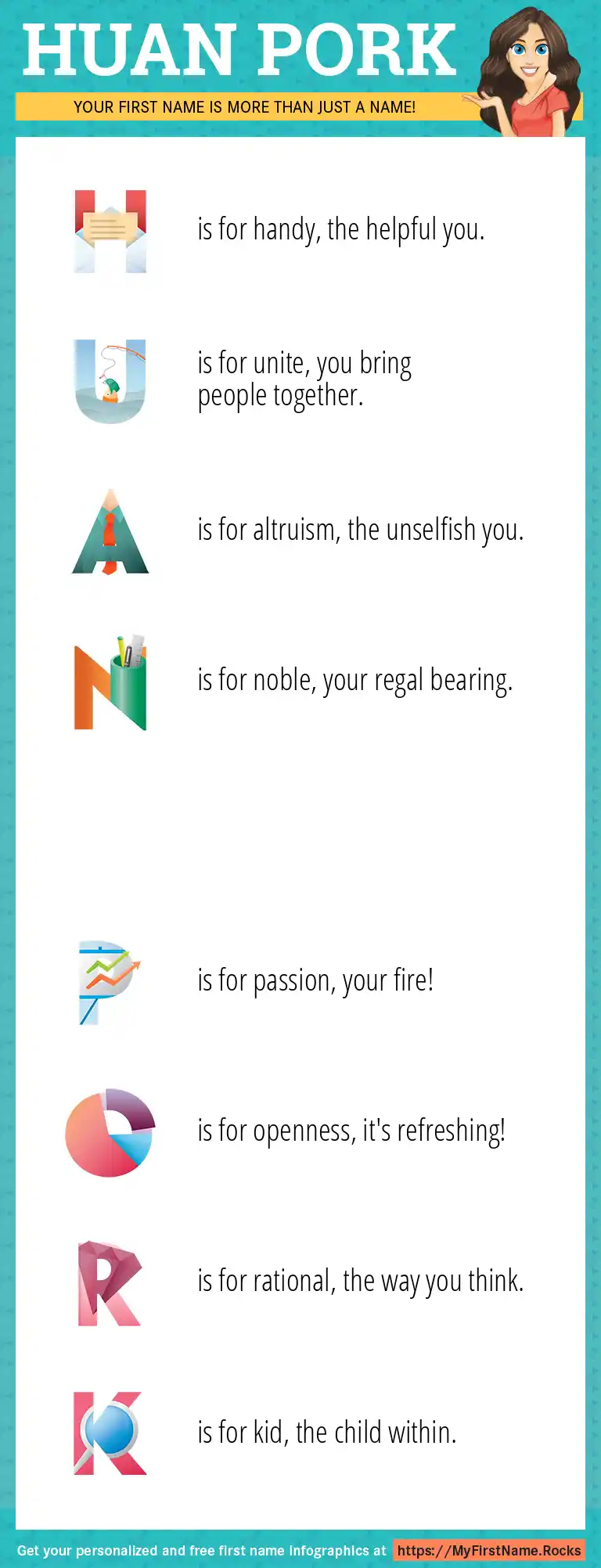 HUAN PORK

YOUR FIRST NAME IS MORE THAN JUST A NAME!

H is for handy, the helpful you.

U is for unite, you bring people together.

A is for altruism, the unselfish you.

N is for noble, your regal bearing.

P is for passion, your fire!

O is for openness, it's refreshing!

R is for rational, the way you think.

K is for kid, the child within.

Get your personalized and free first name infographics at https://MyFirstName.Rocks