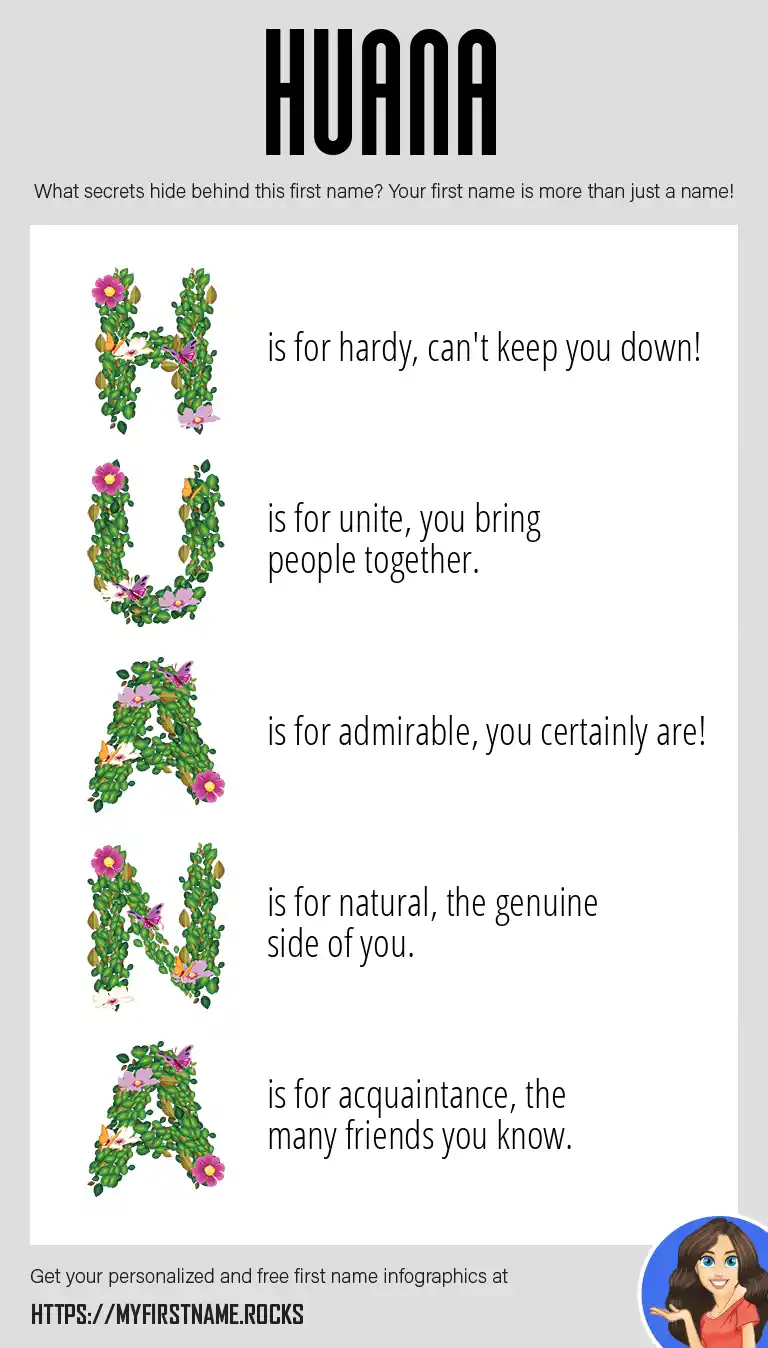 HUANA

What secrets hide behind this first name? Your first name is more than just a name!

H is for hardy, can't keep you down!

U is for unite, you bring people together.

A is for admirable, you certainly are!

N is for natural, the genuine side of you.

A is for acquaintance, the many friends you know.

Get your personalized and free first name infographics at

HTTPS://MYFIRSTNAME.ROCKS