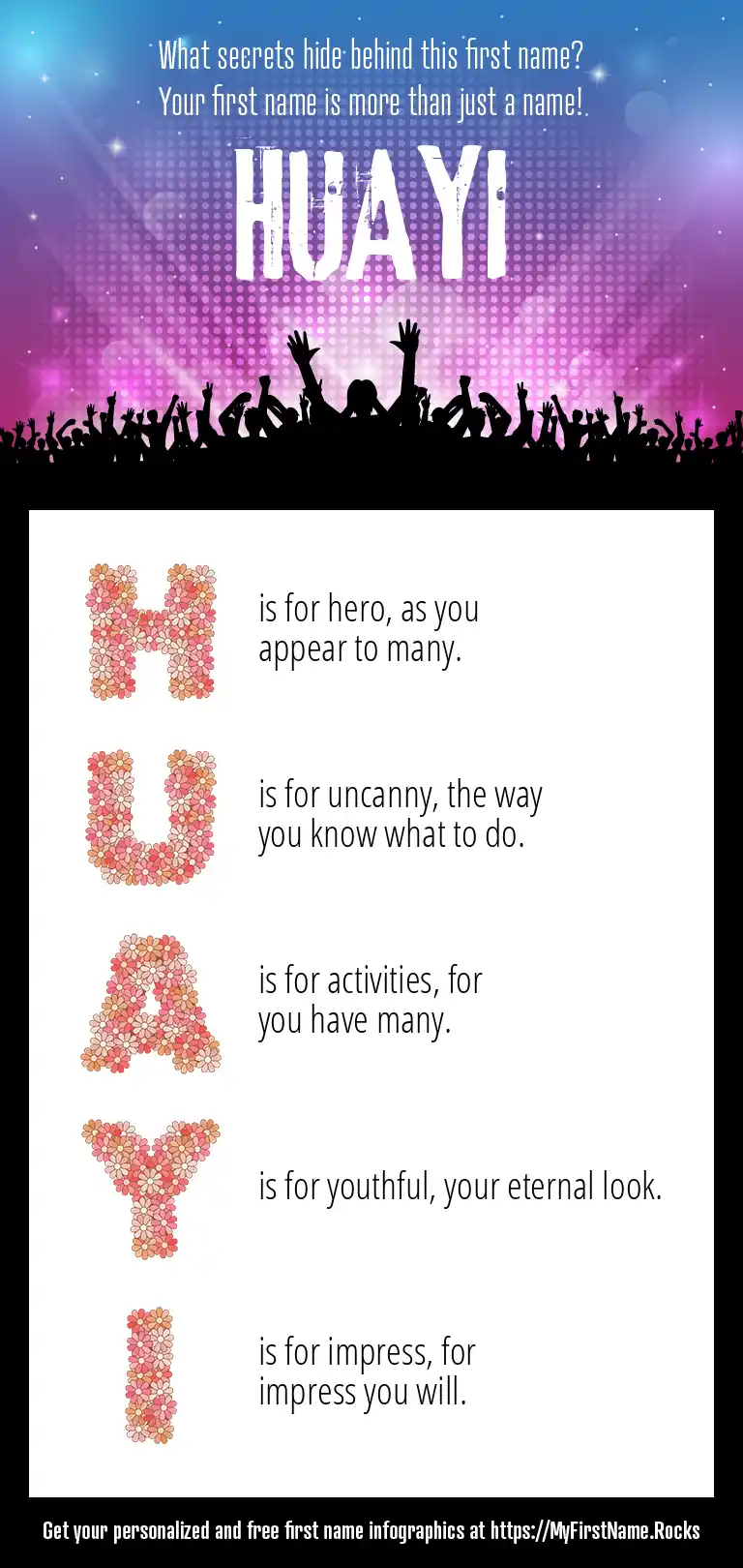 What secrets hide behind this first name?
Your first name is more than just a name!

HUAYI

H is for hero, as you appear to many.

U is for uncanny, the way you know what to do.

A is for activities, for you have many.

Y is for youthful, your eternal look.

I is for impress, for impress you will.

Get your personalized and free first name infographics at https://MyFirstName.Rocks