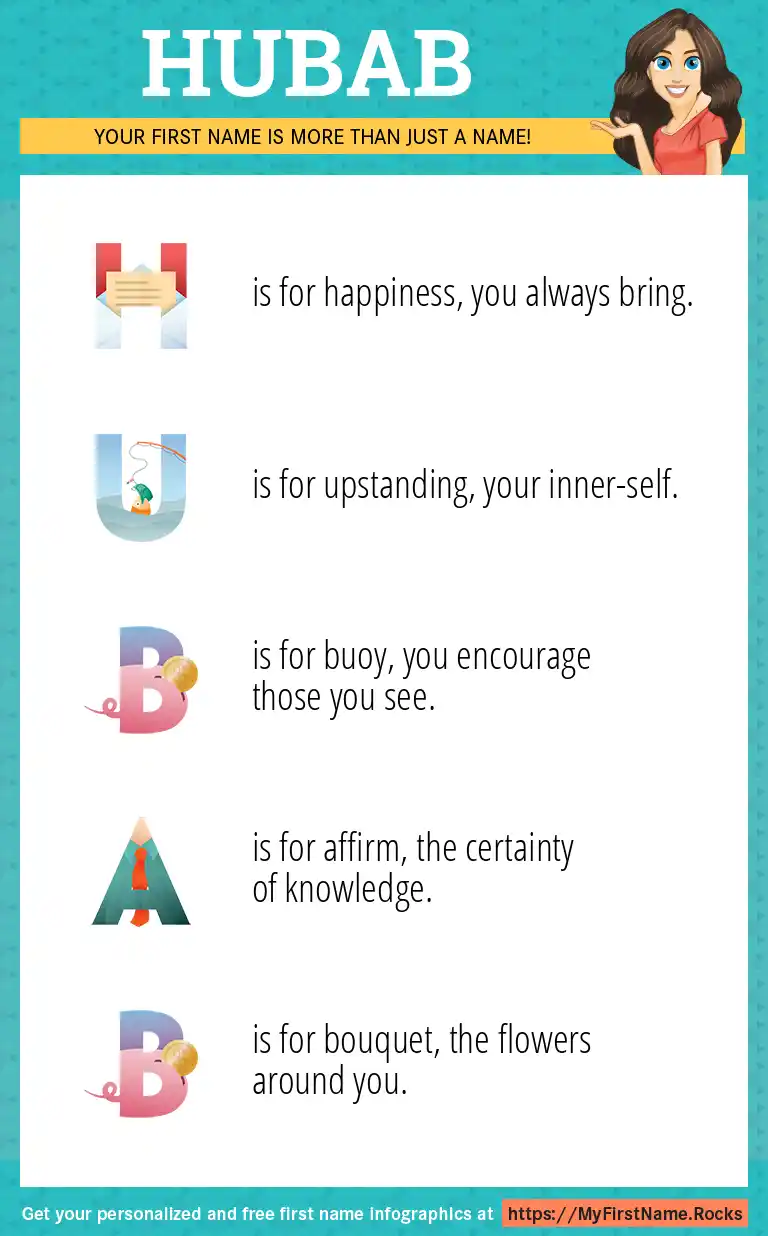 HUBAB

YOUR FIRST NAME IS MORE THAN JUST A NAME!

H is for happiness, you always bring.

U is for upstanding, your inner-self.

B is for buoy, you encourage those you see.

A is for affirm, the certainty of knowledge.

B is for bouquet, the flowers around you.

Get your personalized and free first name infographics at https://MyFirstName.Rocks