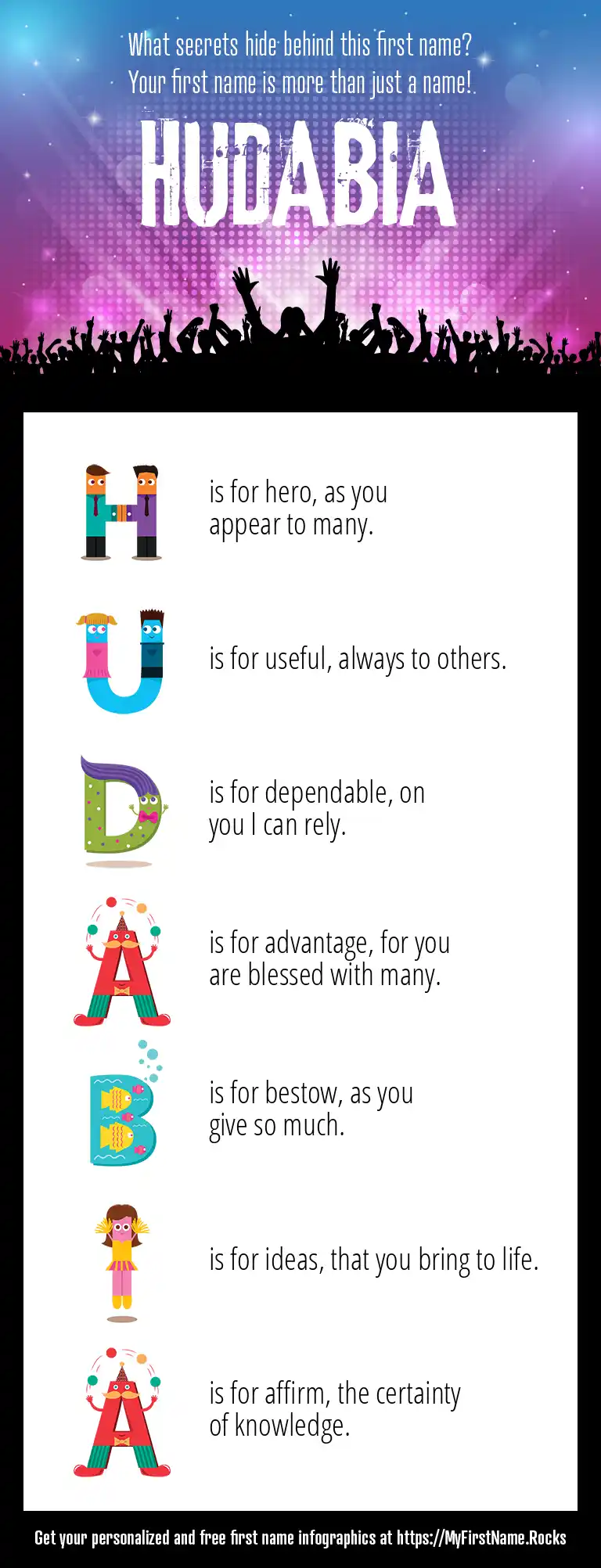 What secrets hide behind this first name?
Your first name is more than just a name!

HUDABIA

H is for hero, as you appear to many.

U is for useful, always to others.

D is for dependable, on you I can rely.

A is for advantage, for you are blessed with many.

B is for bestow, as you give so much.

I is for ideas, that you bring to life.

A is for affirm, the certainty of knowledge.

Get your personalized and free first name infographics at https://MyFirstName.Rocks