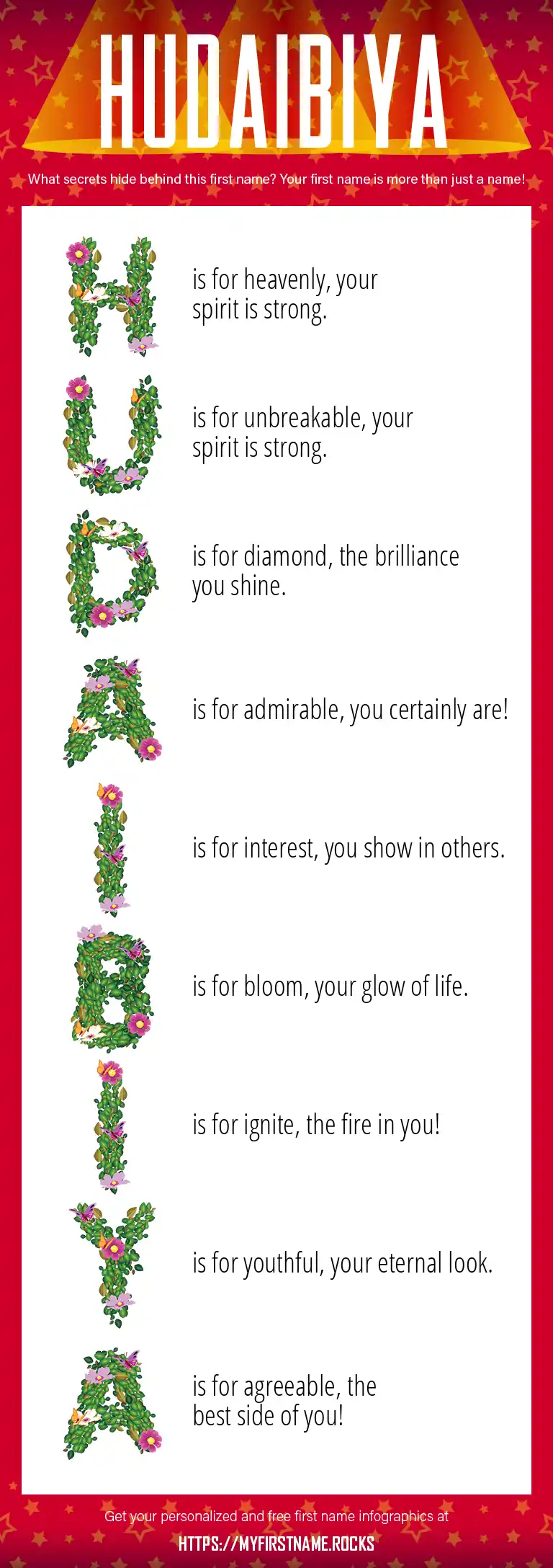 HUDAIBIYA

What secrets hide behind this first name? Your first name is more than just a name!

H is for heavenly, your spirit is strong.

U is for unbreakable, your spirit is strong.

D is for diamond, the brilliance you shine.

A is for admirable, you certainly are!

I is for interest, you show in others.

B is for bloom, your glow of life.

I is for ignite, the fire in you!

Y is for youthful, your eternal look.

A is for agreeable, the best side of you!

Get your personalized and free first name infographics at

HTTPS://MYFIRSTNAME.ROCKS