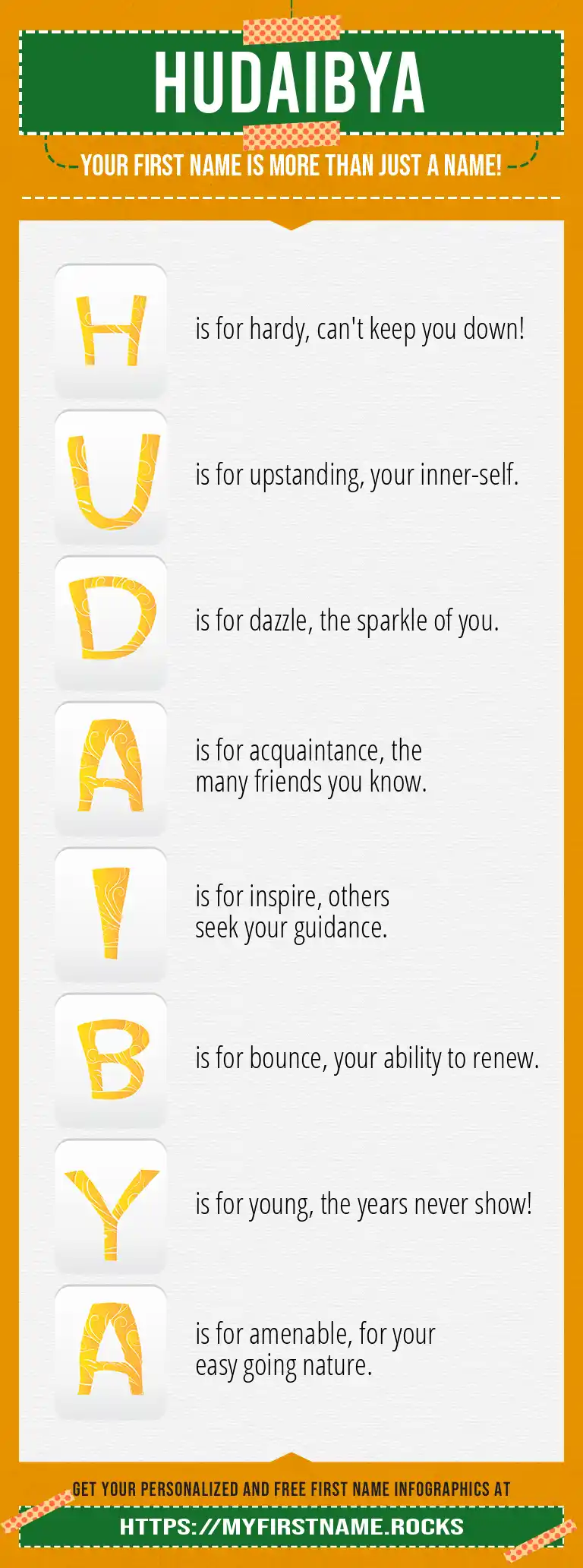 HUDAIBYA

YOUR FIRST NAME IS MORE THAN JUST A NAME!

H is for hardy, can't keep you down!

U is for upstanding, your inner-self.

D is for dazzle, the sparkle of you.

A is for acquaintance, the many friends you know.

I is for inspire, others seek your guidance.

B is for bounce, your ability to renew.

Y is for young, the years never show!

A is for amenable, for your easy going nature.

GET YOUR PERSONALIZED AND FREE FIRST NAME INFOGRAPHICS AT

HTTPS://MYFIRSTNAME.ROCKS