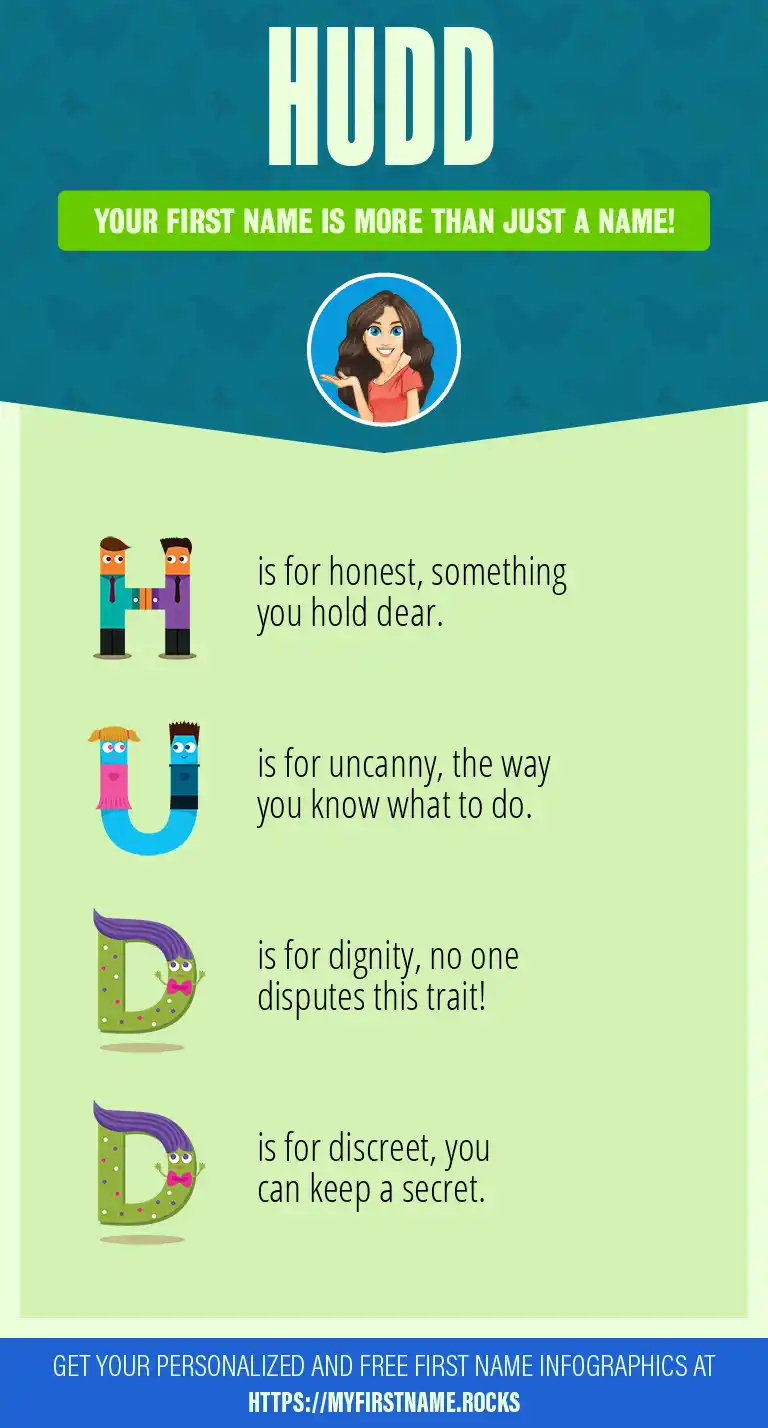 HUDD

YOUR FIRST NAME IS MORE THAN JUST A NAME!

H is for honest, something you hold dear.

U is for uncanny, the way you know what to do.

D is for dignity, no one disputes this trait!

D is for discreet, you can keep a secret.

GET YOUR PERSONALIZED AND FREE FIRST NAME INFOGRAPHICS AT HTTPS://MYFIRSTNAME.ROCKS