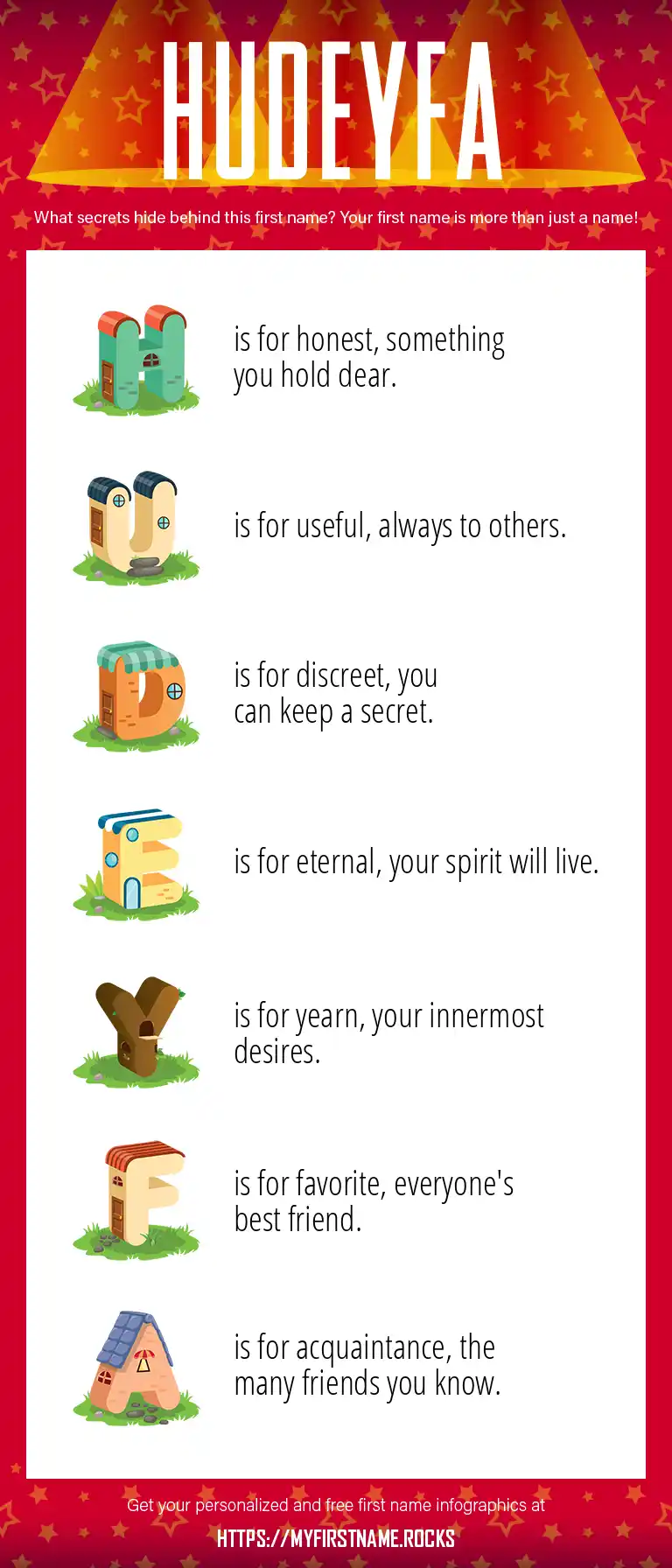 HUDEYFA

What secrets hide behind this first name? Your first name is more than just a name!

H is for honest, something you hold dear.

U is for useful, always to others.

D is for discreet, you can keep a secret.

E is for eternal, your spirit will live.

Y is for yearn, your innermost desires.

F is for favorite, everyone's best friend.

A is for acquaintance, the many friends you know.

Get your personalized and free first name infographics at

HTTPS://MYFIRSTNAME.ROCKS