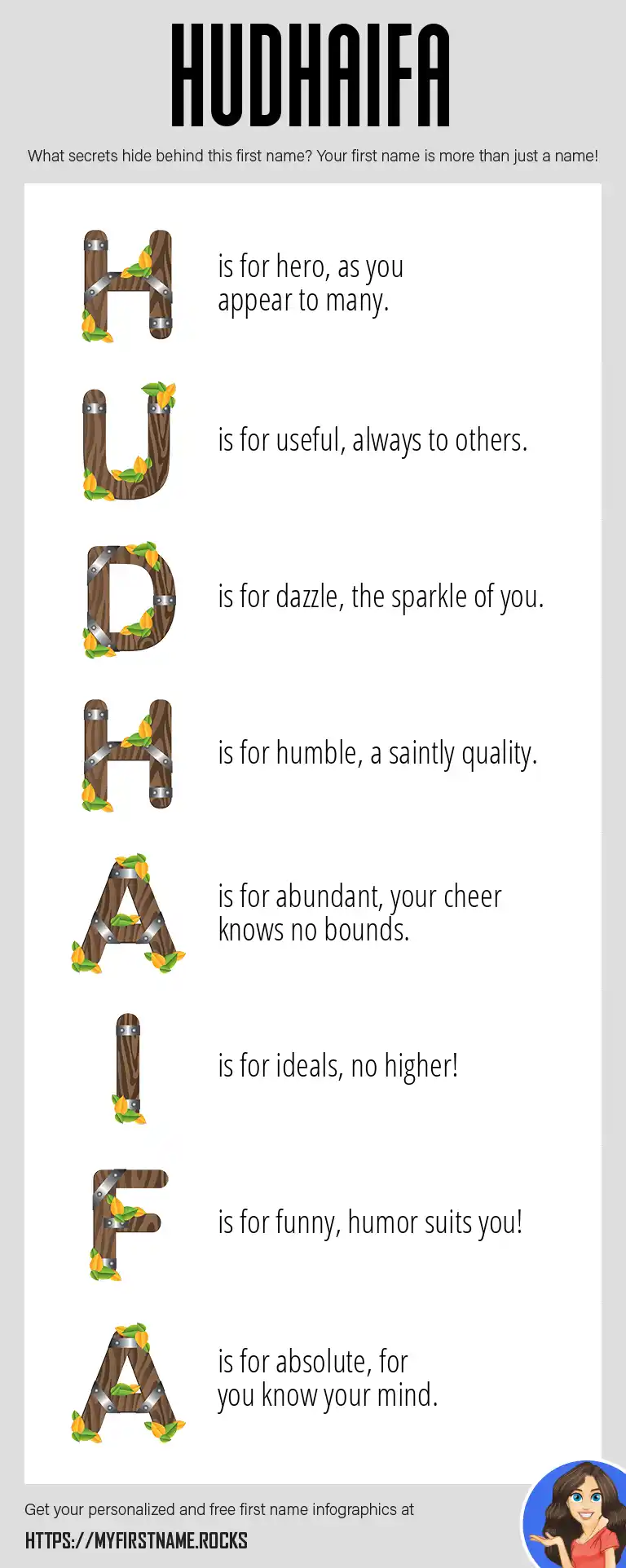 HUDHAIFA

What secrets hide behind this first name? Your first name is more than just a name!

H is for hero, as you appear to many.

U is for useful, always to others.

D is for dazzle, the sparkle of you.

H is for humble, a saintly quality.

A is for abundant, your cheer knows no bounds.

I is for ideals, no higher!

F is for funny, humor suits you!

A is for absolute, for you know your mind.

Get your personalized and free first name infographics at

HTTPS://MYFIRSTNAME.ROCKS