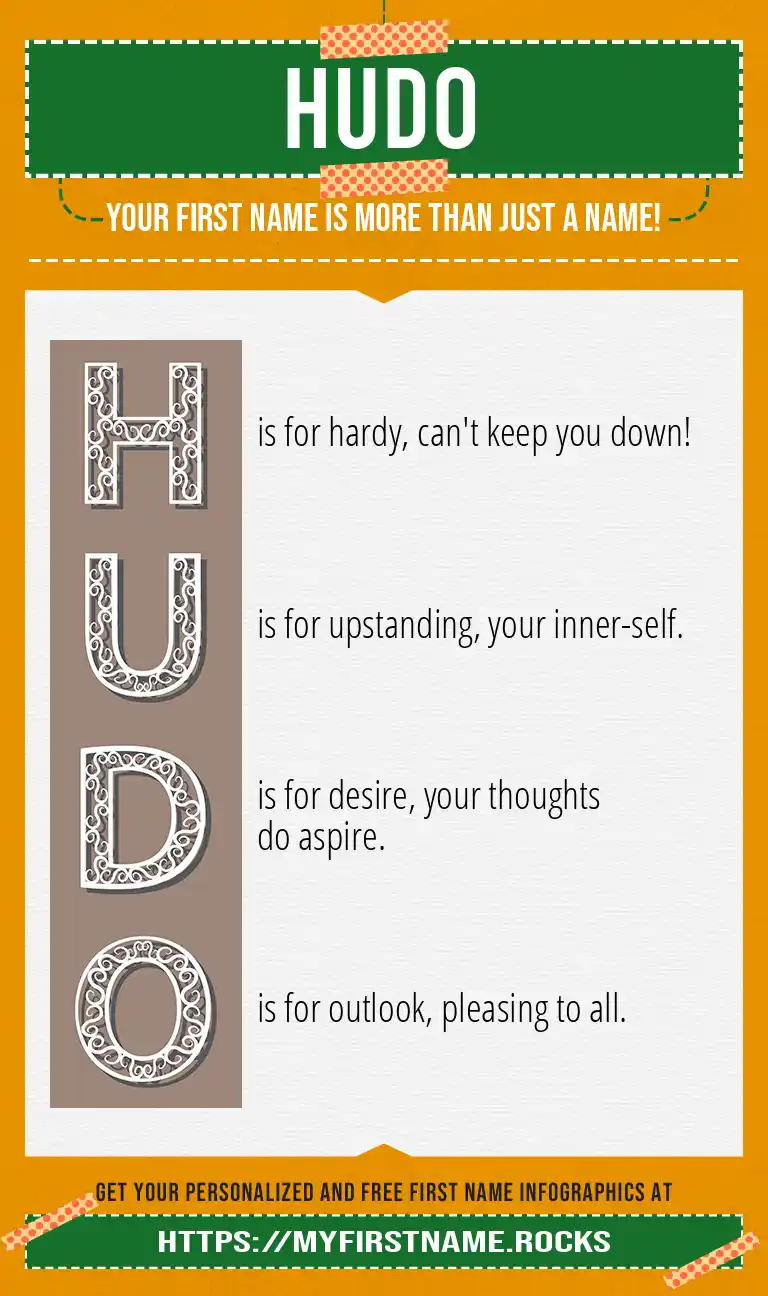 HUDO

YOUR FIRST NAME IS MORE THAN JUST A NAME!

H is for hardy, can't keep you down!

U is for upstanding, your inner-self.

D is for desire, your thoughts do aspire.

O is for outlook, pleasing to all.

GET YOUR PERSONALIZED AND FREE FIRST NAME INFOGRAPHICS AT

HTTPS://MYFIRSTNAME.ROCKS