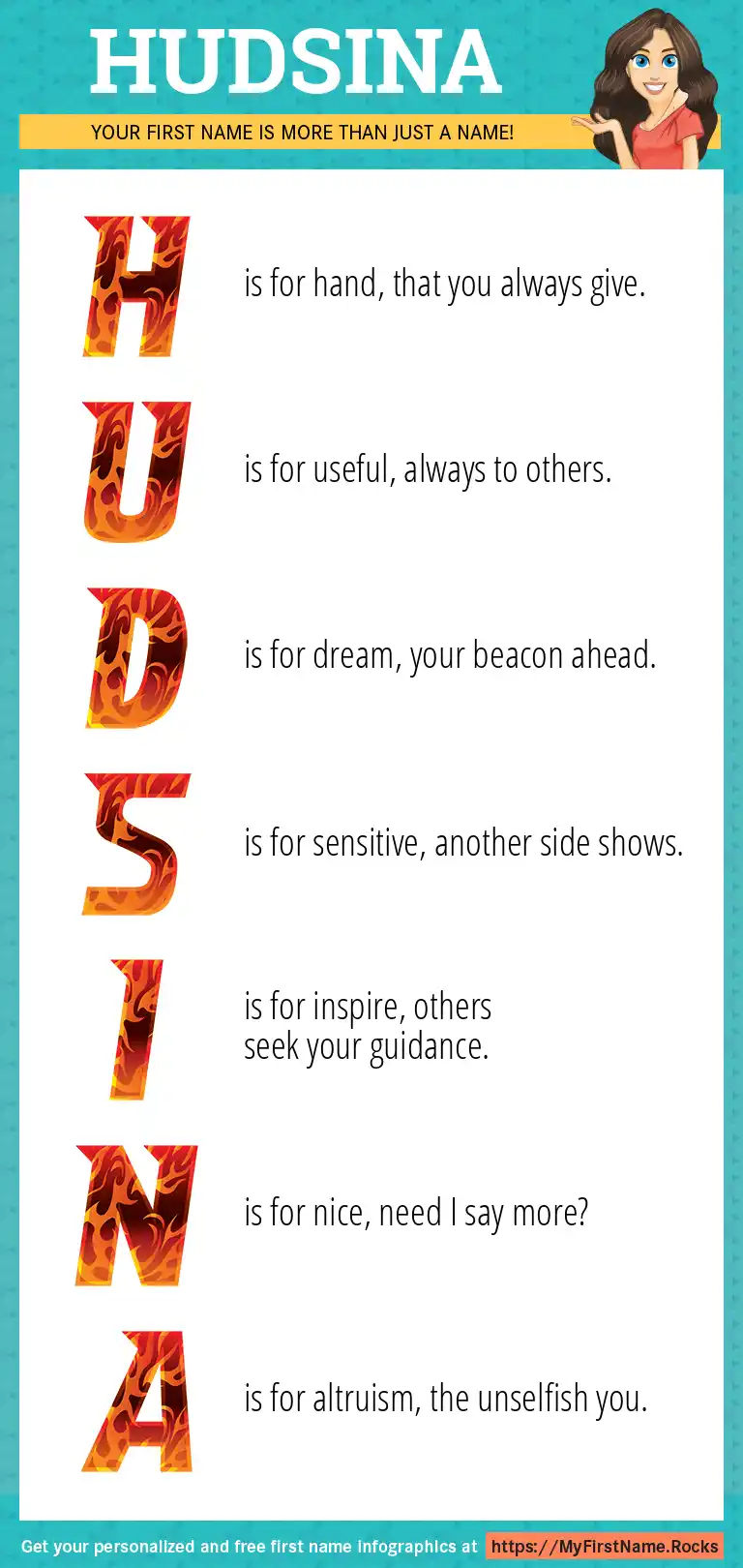 HUDSINA

YOUR FIRST NAME IS MORE THAN JUST A NAME!

H is for hand, that you always give.

U is for useful, always to others.

D is for dream, your beacon ahead.

S is for sensitive, another side shows.

I is for inspire, others seek your guidance.

N is for nice, need I say more?

A is for altruism, the unselfish you.

Get your personalized and free first name infographics at https://MyFirstName.Rocks