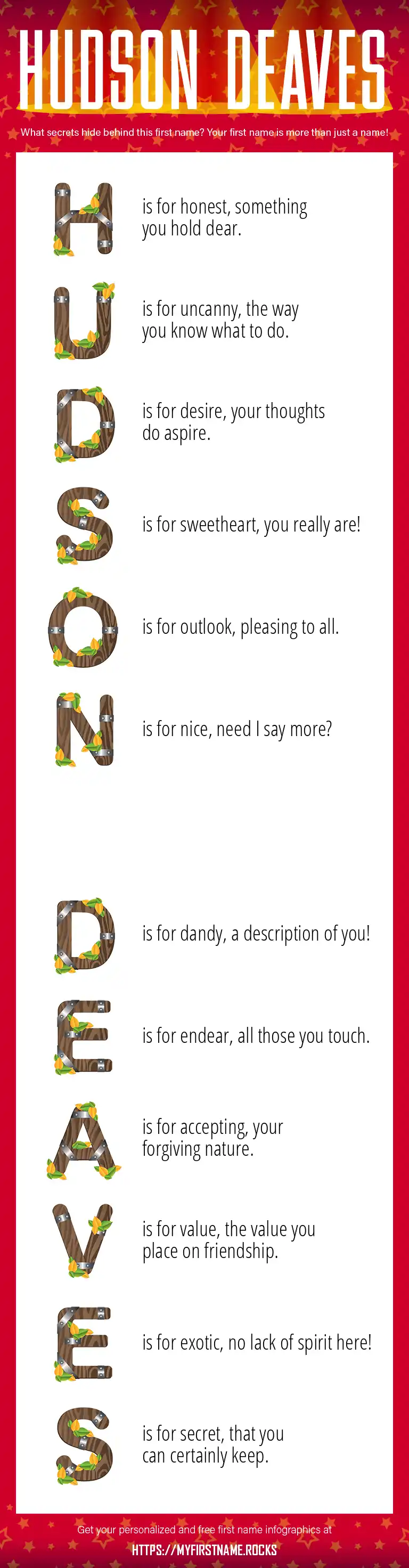 HUDSON DEAVES

What secrets hide behind this first name? Your first name is more than just a name!

H is for honest, something you hold dear.

U is for uncanny, the way you know what to do.

D is for desire, your thoughts do aspire.

S is for sweetheart, you really are!

O is for outlook, pleasing to all.

N is for nice, need I say more?

D is for dandy, a description of you!

E is for endear, all those you touch.

A is for accepting, your forgiving nature.

V is for value, the value you place on friendship.

E is for exotic, no lack of spirit here!

S is for secret, that you can certainly keep.

Get your personalized and free first name infographics at

HTTPS://MYFIRSTNAME.ROCKS