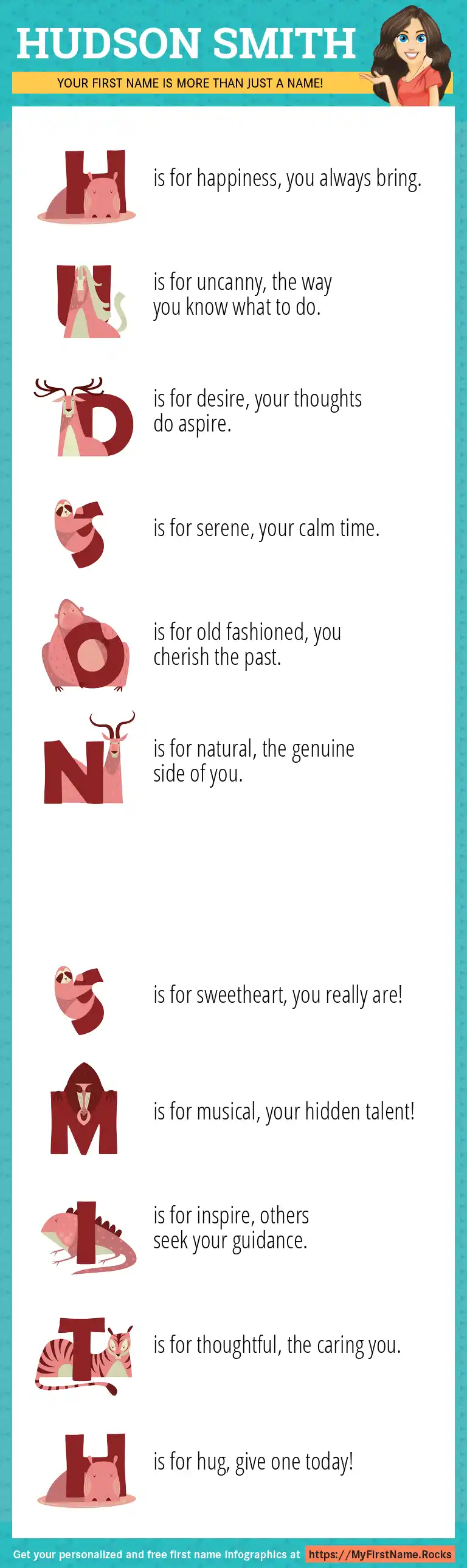 HUDSON SMITH

YOUR FIRST NAME IS MORE THAN JUST A NAME!

H is for happiness, you always bring.

U is for uncanny, the way you know what to do.

D is for desire, your thoughts do aspire.

S is for serene, your calm time.

O is for old fashioned, you cherish the past.

N is for natural, the genuine side of you.

S is for sweetheart, you really are!

M is for musical, your hidden talent!

I is for inspire, others seek your guidance.

T is for thoughtful, the caring you.

H is for hug, give one today!

Get your personalized and free first name infographics at https://MyFirstName.Rocks