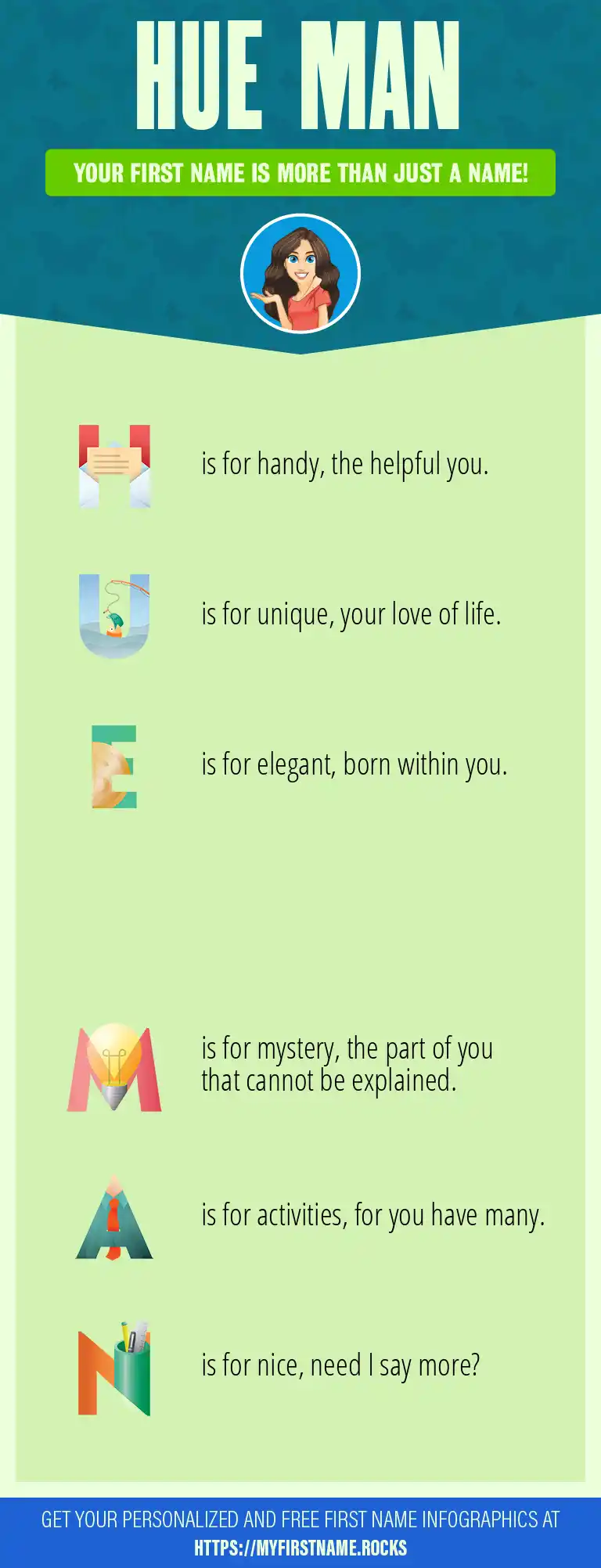 HUE MAN

YOUR FIRST NAME IS MORE THAN JUST A NAME!

H is for handy, the helpful you.

U is for unique, your love of life.

E is for elegant, born within you.

M is for mystery, the part of you that cannot be explained.

A is for activities, for you have many.

N is for nice, need I say more?

GET YOUR PERSONALIZED AND FREE FIRST NAME INFOGRAPHICS AT HTTPS://MYFIRSTNAME.ROCKS