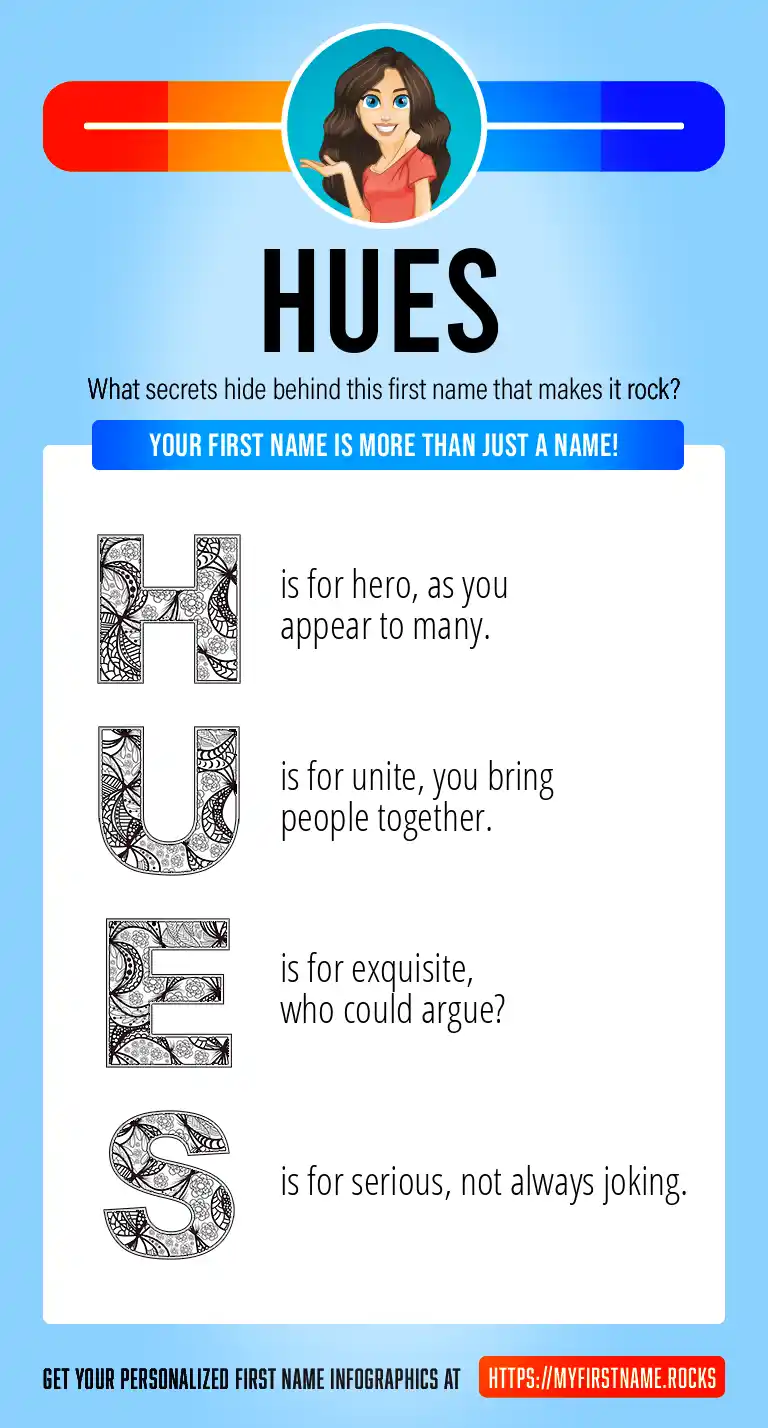 HUES

What secrets hide behind this first name that makes it rock?

YOUR FIRST NAME IS MORE THAN JUST A NAME!

H is for hero, as you appear to many.

U is for unite, you bring people together.

E is for exquisite, who could argue?

S is for serious, not always joking.

GET YOUR PERSONALIZED FIRST NAME INFOGRAPHICS AT HTTPS://MYFIRSTNAME.ROCKS