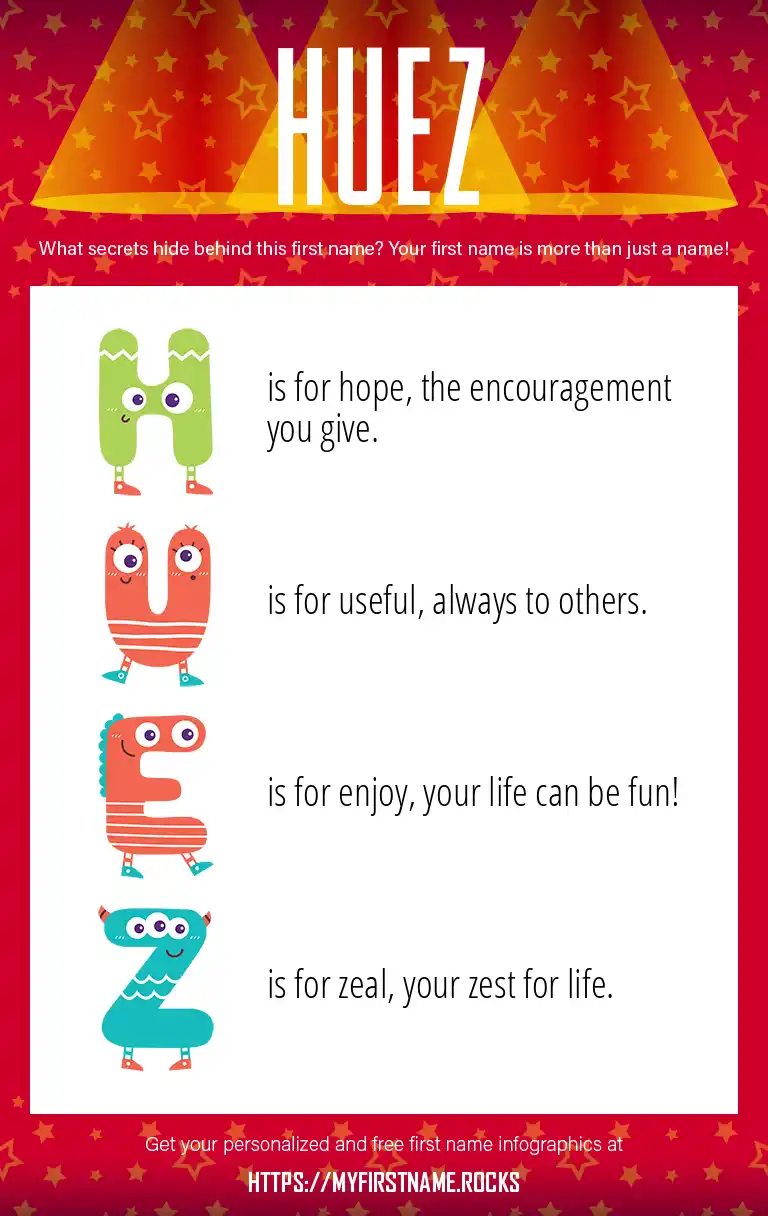 HUEZ

What secrets hide behind this first name? Your first name is more than just a name!

H is for hope, the encouragement you give.

U is for useful, always to others.

E is for enjoy, your life can be fun!

Z is for zeal, your zest for life.

Get your personalized and free first name infographics at

HTTPS://MYFIRSTNAME.ROCKS