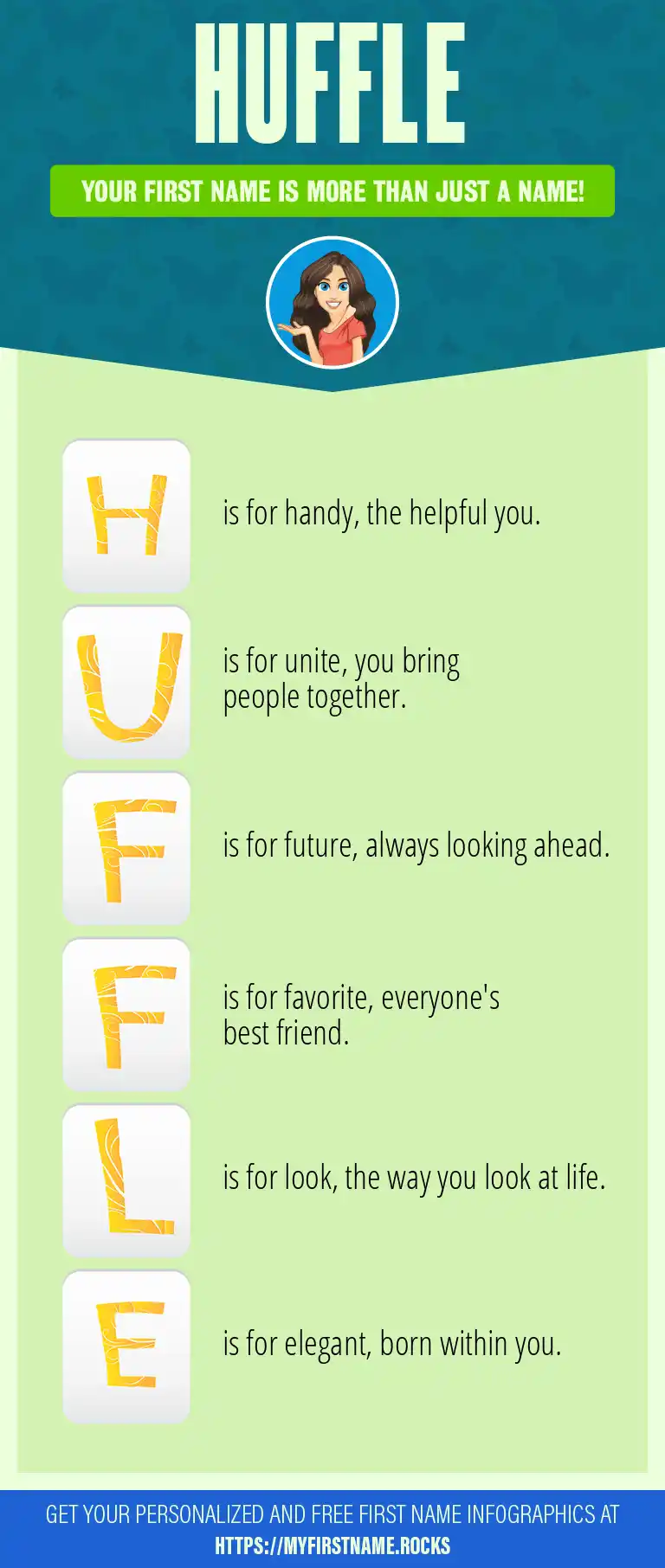 HUFFLE

YOUR FIRST NAME IS MORE THAN JUST A NAME!

H is for handy, the helpful you.

U is for unite, you bring people together.

F is for future, always looking ahead.

F is for favorite, everyone's best friend.

L is for look, the way you look at life.

E is for elegant, born within you.

GET YOUR PERSONALIZED AND FREE FIRST NAME INFOGRAPHICS AT HTTPS://MYFIRSTNAME.ROCKS