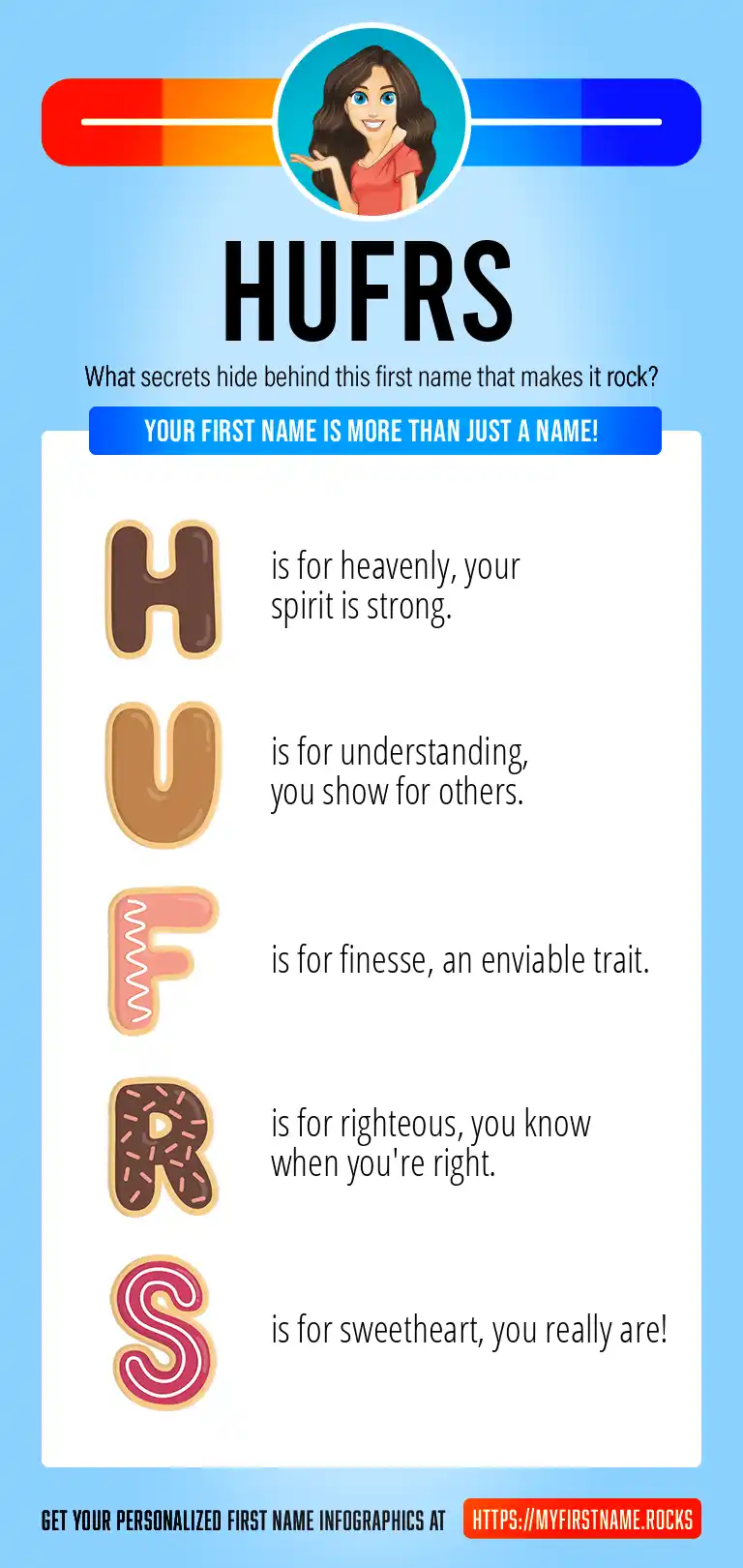 HUFRS

What secrets hide behind this first name that makes it rock?

YOUR FIRST NAME IS MORE THAN JUST A NAME!

H is for heavenly, your spirit is strong.

U is for understanding, you show for others.

F is for finesse, an enviable trait.

R is for righteous, you know when you're right.

S is for sweetheart, you really are!

GET YOUR PERSONALIZED FIRST NAME INFOGRAPHICS AT HTTPS://MYFIRSTNAME.ROCKS