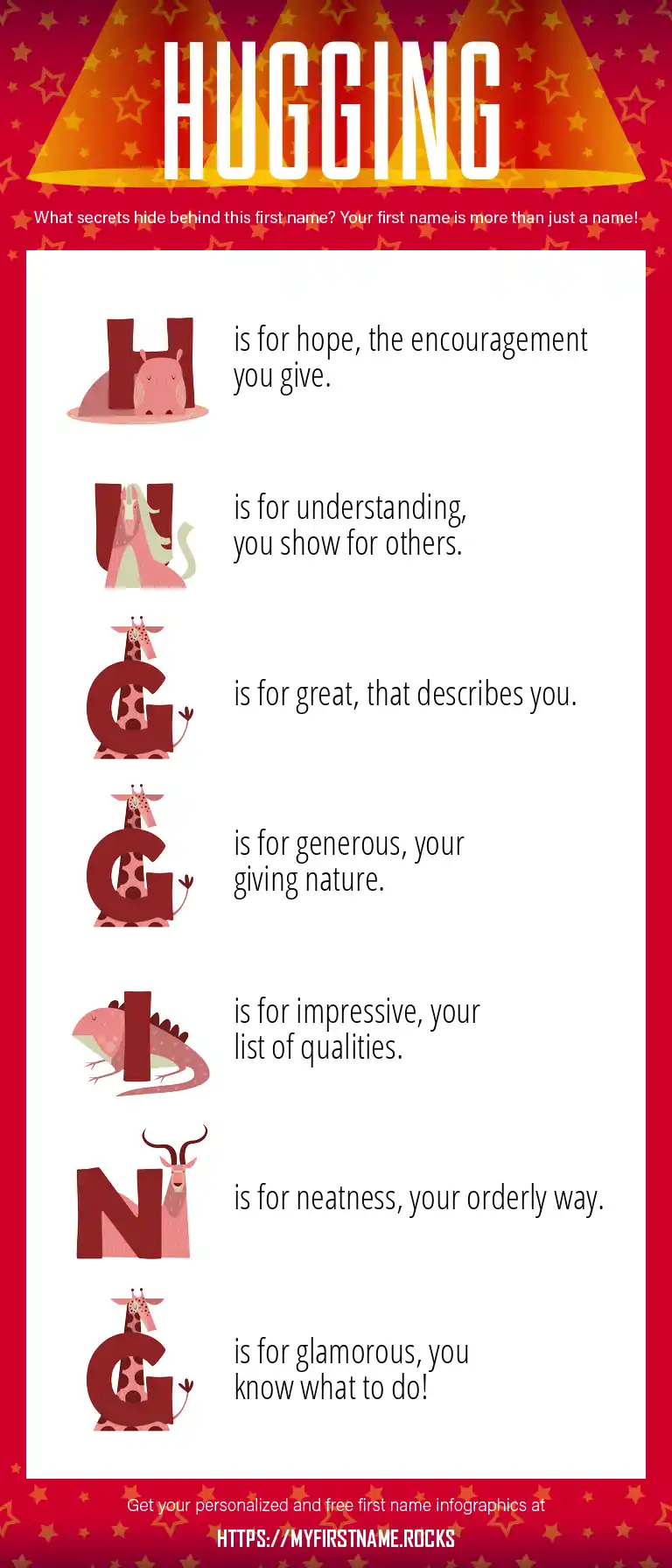 HUGGING

What secrets hide behind this first name? Your first name is more than just a name!

H is for hope, the encouragement you give.

U is for understanding, you show for others.

G is for great, that describes you.

G is for generous, your giving nature.

I is for impressive, your list of qualities.

N is for neatness, your orderly way.

G is for glamorous, you know what to do!

Get your personalized and free first name infographics at

HTTPS://MYFIRSTNAME.ROCKS