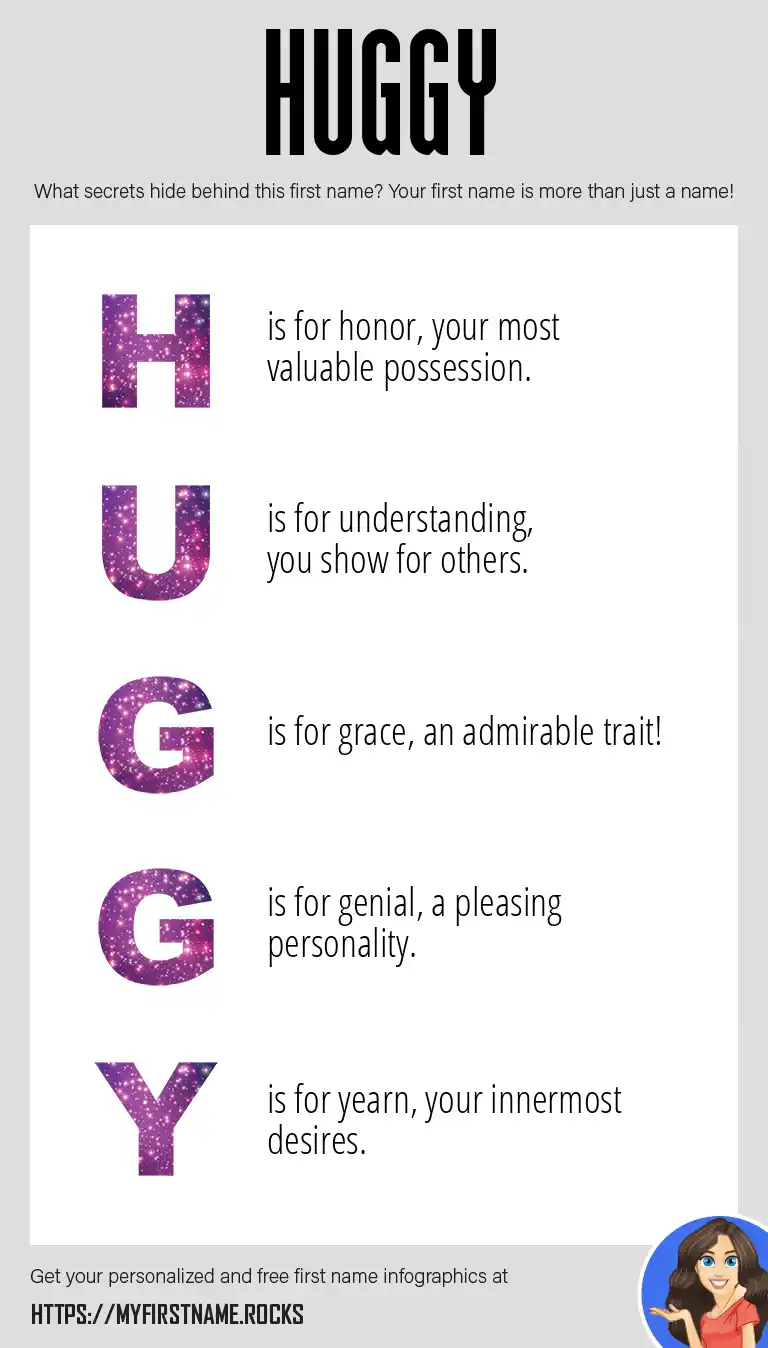 HUGGY

What secrets hide behind this first name? Your first name is more than just a name!

H is for honor, your most valuable possession.

U is for understanding, you show for others.

G is for grace, an admirable trait!

G is for genial, a pleasing personality.

Y is for yearn, your innermost desires.

Get your personalized and free first name infographics at

HTTPS://MYFIRSTNAME.ROCKS