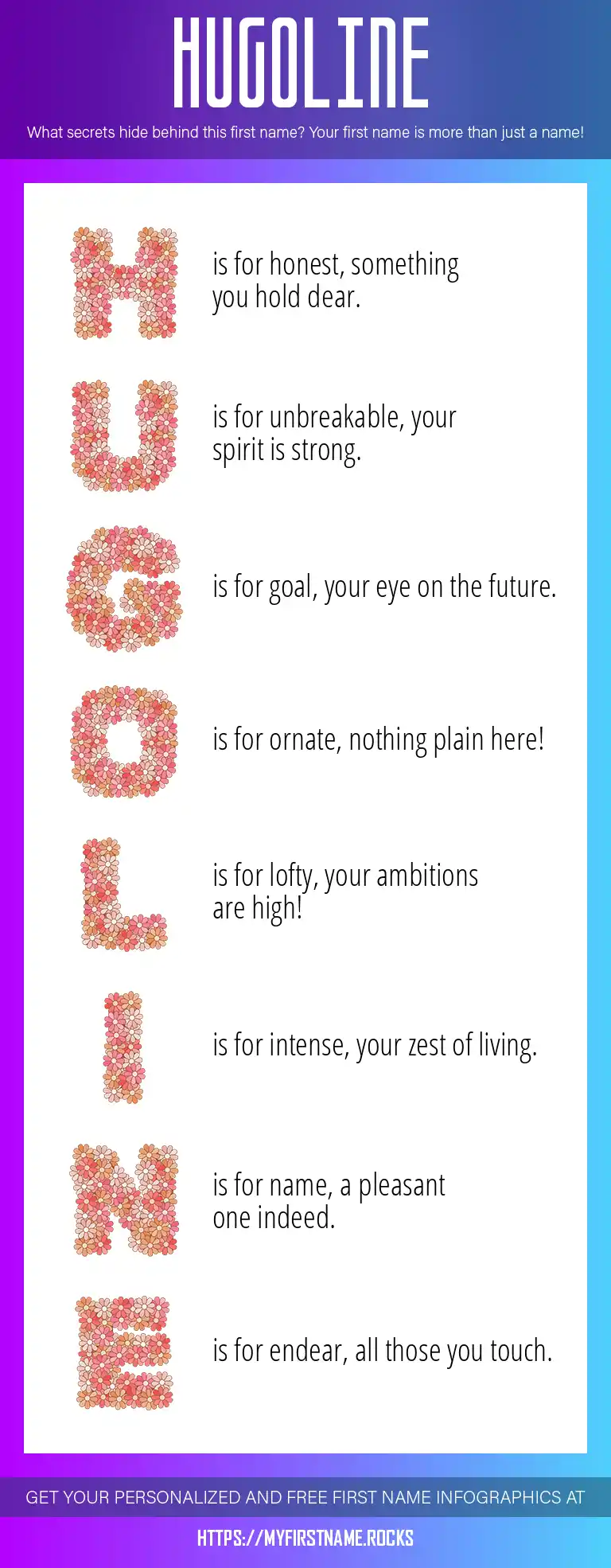 HUGOLINE

What secrets hide behind this first name? Your first name is more than just a name!

H is for honest, something you hold dear.

U is for unbreakable, your spirit is strong.

G is for goal, your eye on the future.

O is for ornate, nothing plain here!

L is for lofty, your ambitions are high!

I is for intense, your zest of living.

N is for name, a pleasant one indeed.

E is for endear, all those you touch.

GET YOUR PERSONALIZED AND FREE FIRST NAME INFOGRAPHICS AT

HTTPS://MYFIRSTNAME.ROCKS