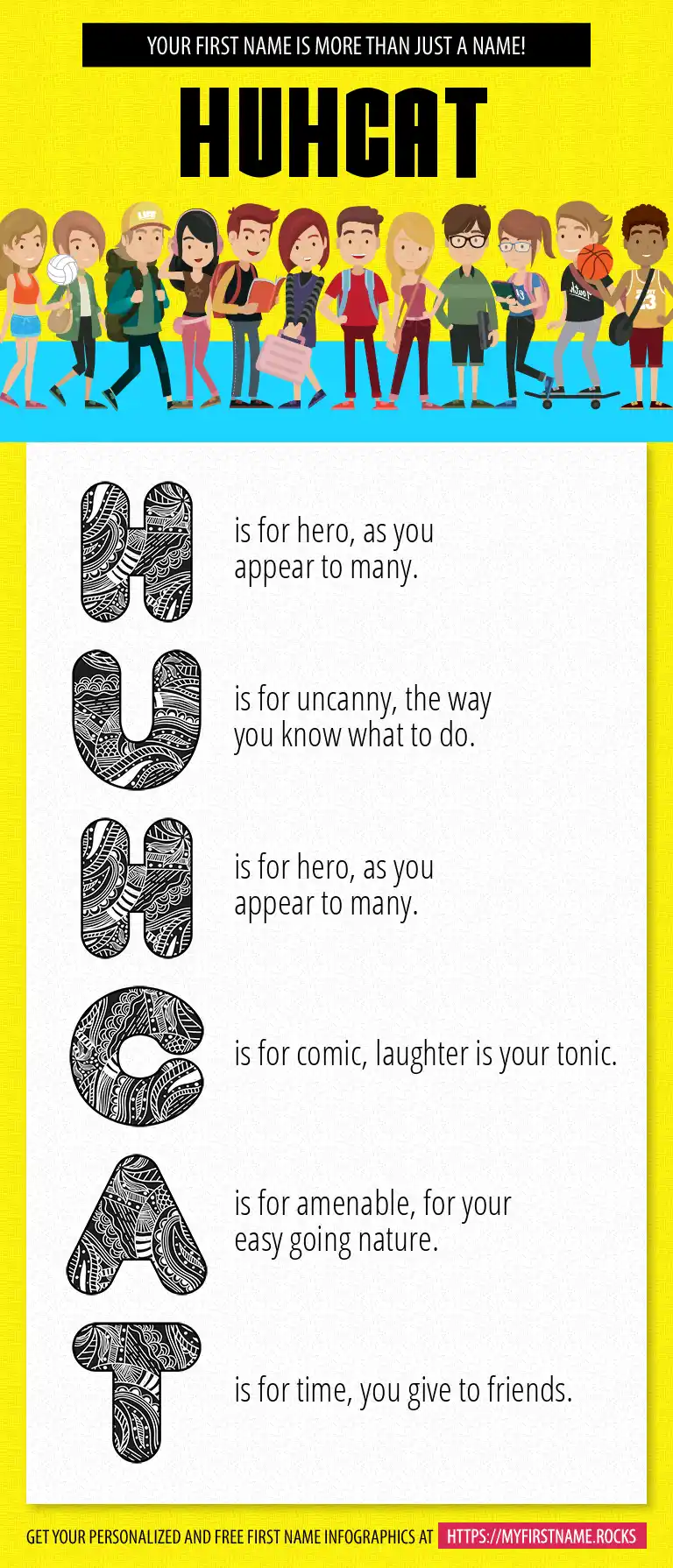 YOUR FIRST NAME IS MORE THAN JUST A NAME!

HUHCAT

H is for hero, as you appear to many.

U is for uncanny, the way you know what to do.

H is for hero, as you appear to many.

C is for comic, laughter is your tonic.

A is for amenable, for your easy going nature.

T is for time, you give to friends.

GET YOUR PERSONALIZED AND FREE FIRST NAME INFOGRAPHICS AT HTTPS://MYFIRSTNAME.ROCKS