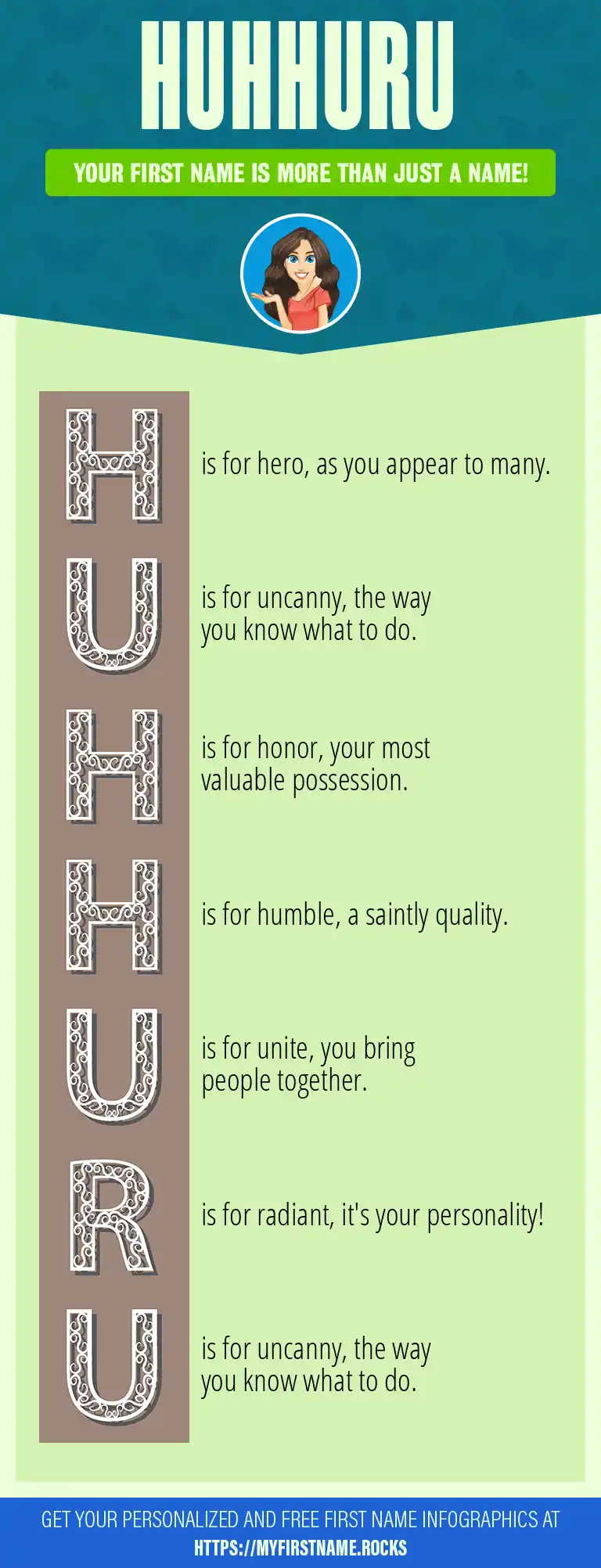 HUHHURU

YOUR FIRST NAME IS MORE THAN JUST A NAME!

H is for hero, as you appear to many.

U is for uncanny, the way you know what to do.

H is for honor, your most valuable possession.

H is for humble, a saintly quality.

U is for unite, you bring people together.

R is for radiant, it's your personality!

U is for uncanny, the way you know what to do.

GET YOUR PERSONALIZED AND FREE FIRST NAME INFOGRAPHICS AT HTTPS://MYFIRSTNAME.ROCKS