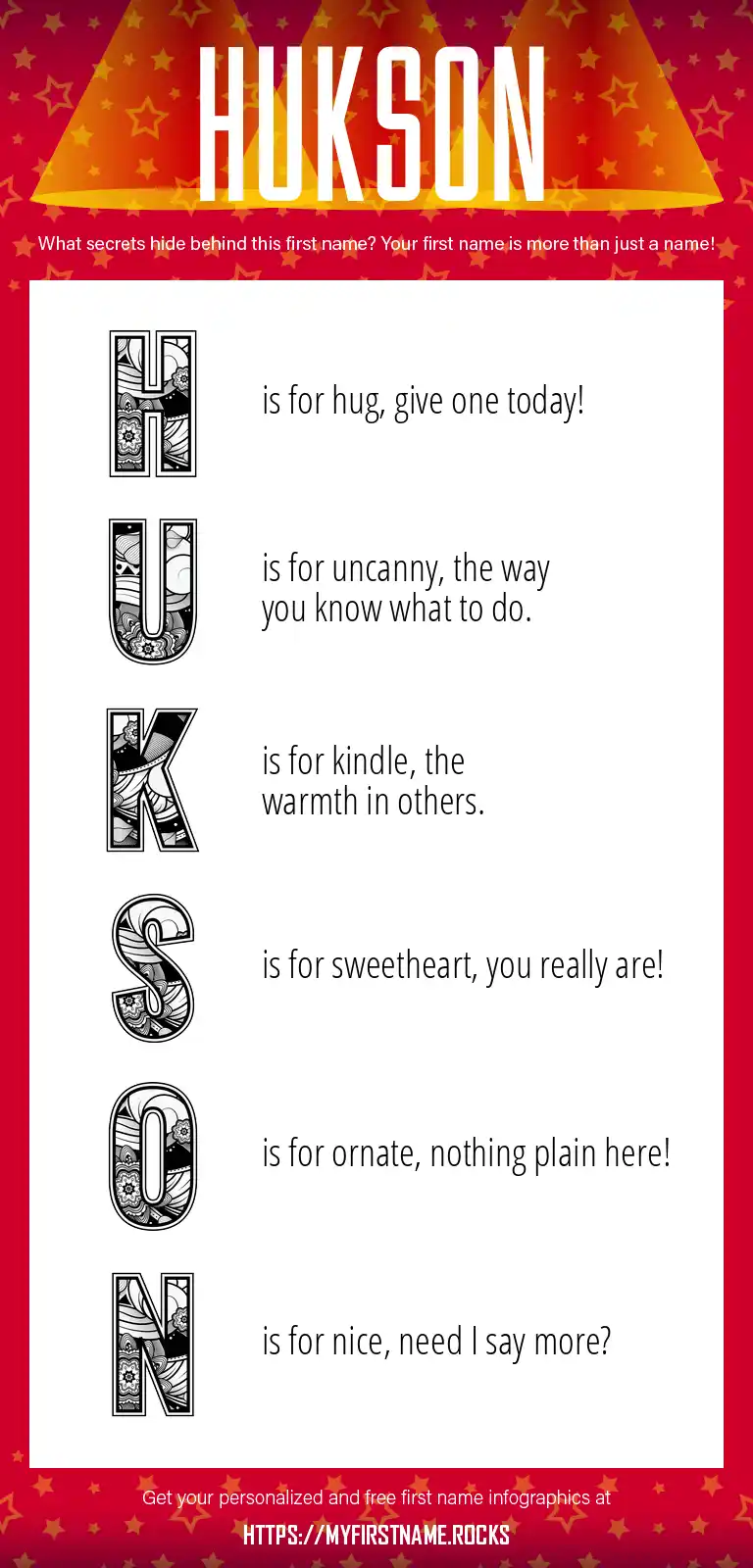 HUKSON

What secrets hide behind this first name? Your first name is more than just a name!

H is for hug, give one today!

U is for uncanny, the way you know what to do.

K is for kindle, the warmth in others.

S is for sweetheart, you really are!

O is for ornate, nothing plain here!

N is for nice, need I say more?

Get your personalized and free first name infographics at

HTTPS://MYFIRSTNAME.ROCKS