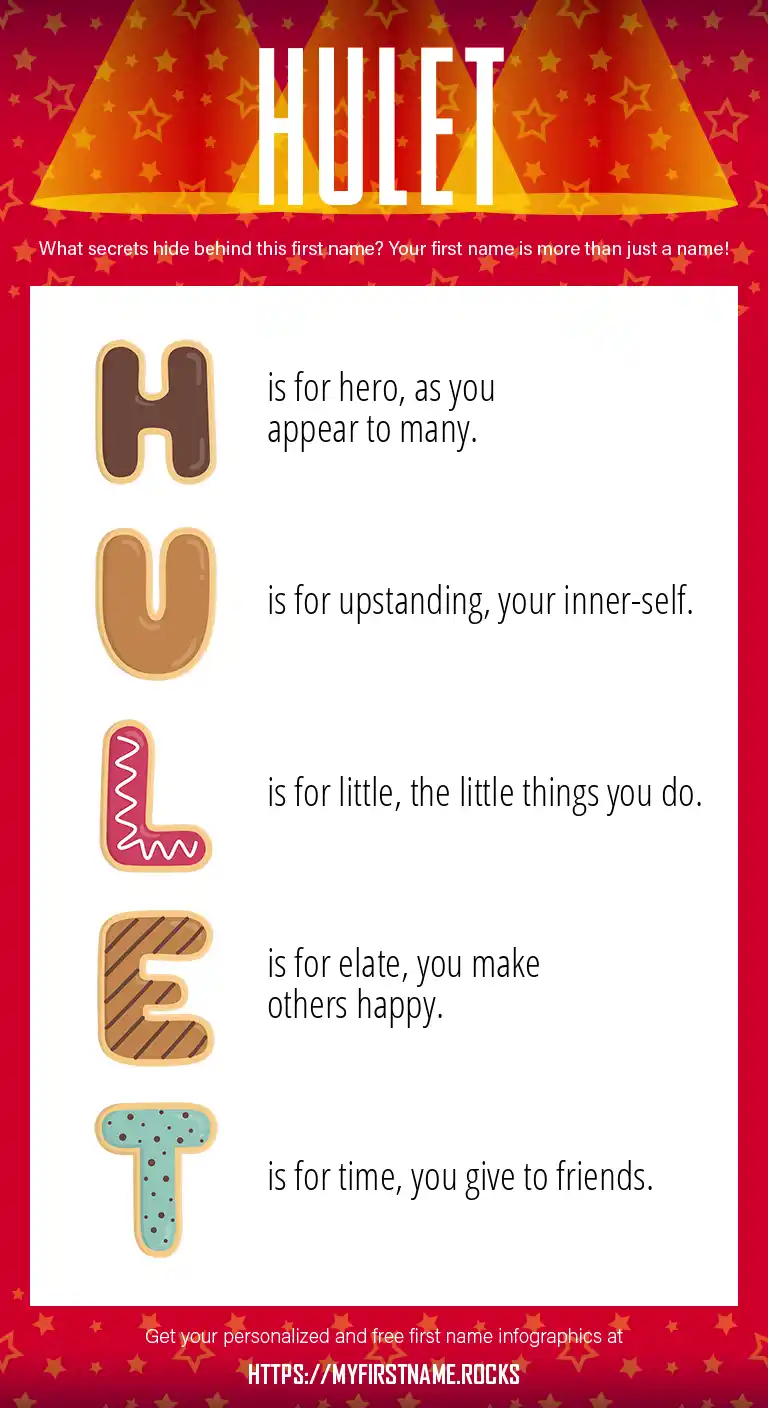 HULET

What secrets hide behind this first name? Your first name is more than just a name!

H is for hero, as you appear to many.

U is for upstanding, your inner-self.

L is for little, the little things you do.

E is for elate, you make others happy.

T is for time, you give to friends.

Get your personalized and free first name infographics at

HTTPS://MYFIRSTNAME.ROCKS