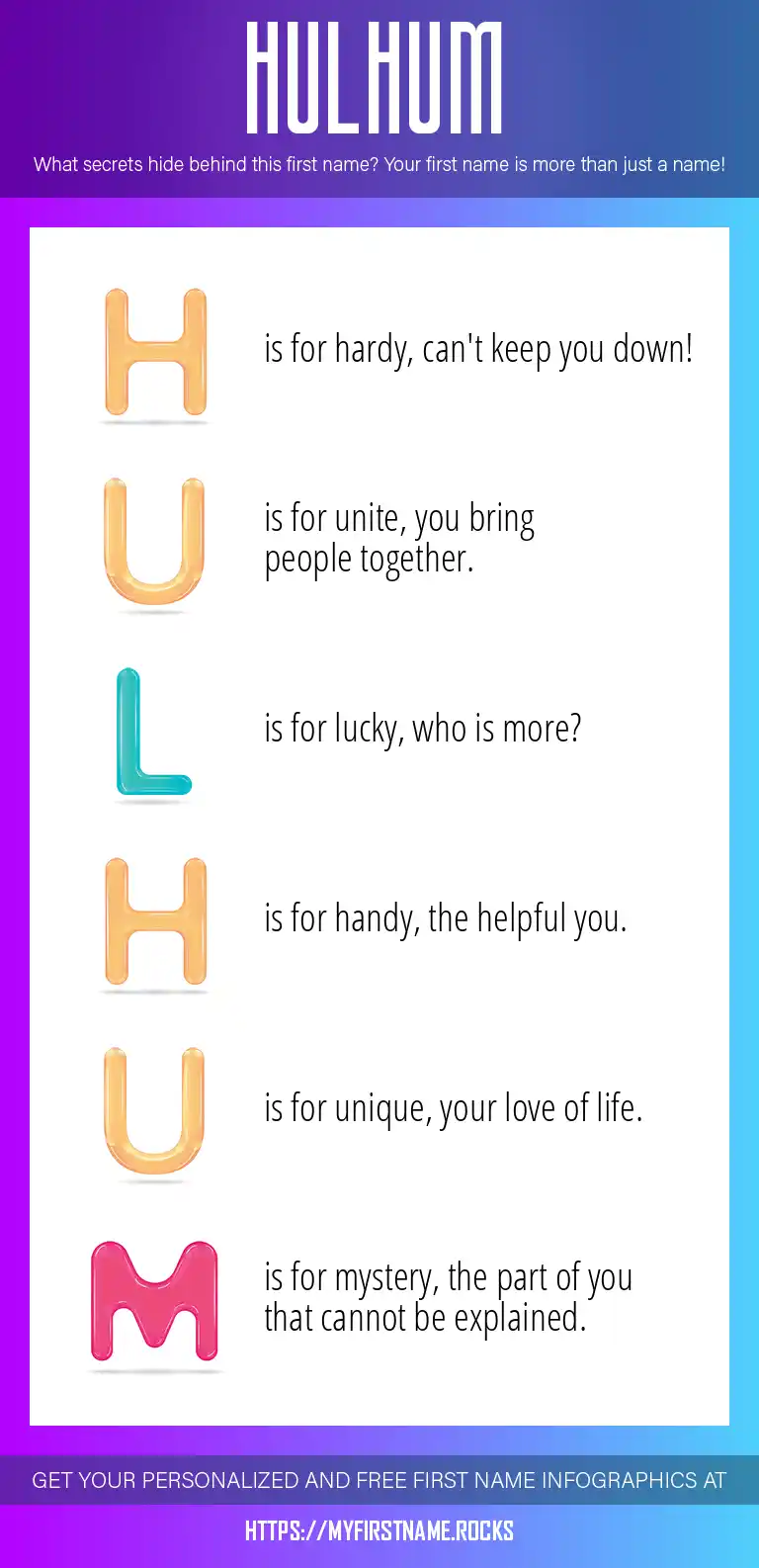 HULHUM

What secrets hide behind this first name? Your first name is more than just a name!

H is for hardy, can't keep you down!

U is for unite, you bring people together.

L is for lucky, who is more?

H is for handy, the helpful you.

U is for unique, your love of life.

M is for mystery, the part of you that cannot be explained.

GET YOUR PERSONALIZED AND FREE FIRST NAME INFOGRAPHICS AT

HTTPS://MYFIRSTNAME.ROCKS