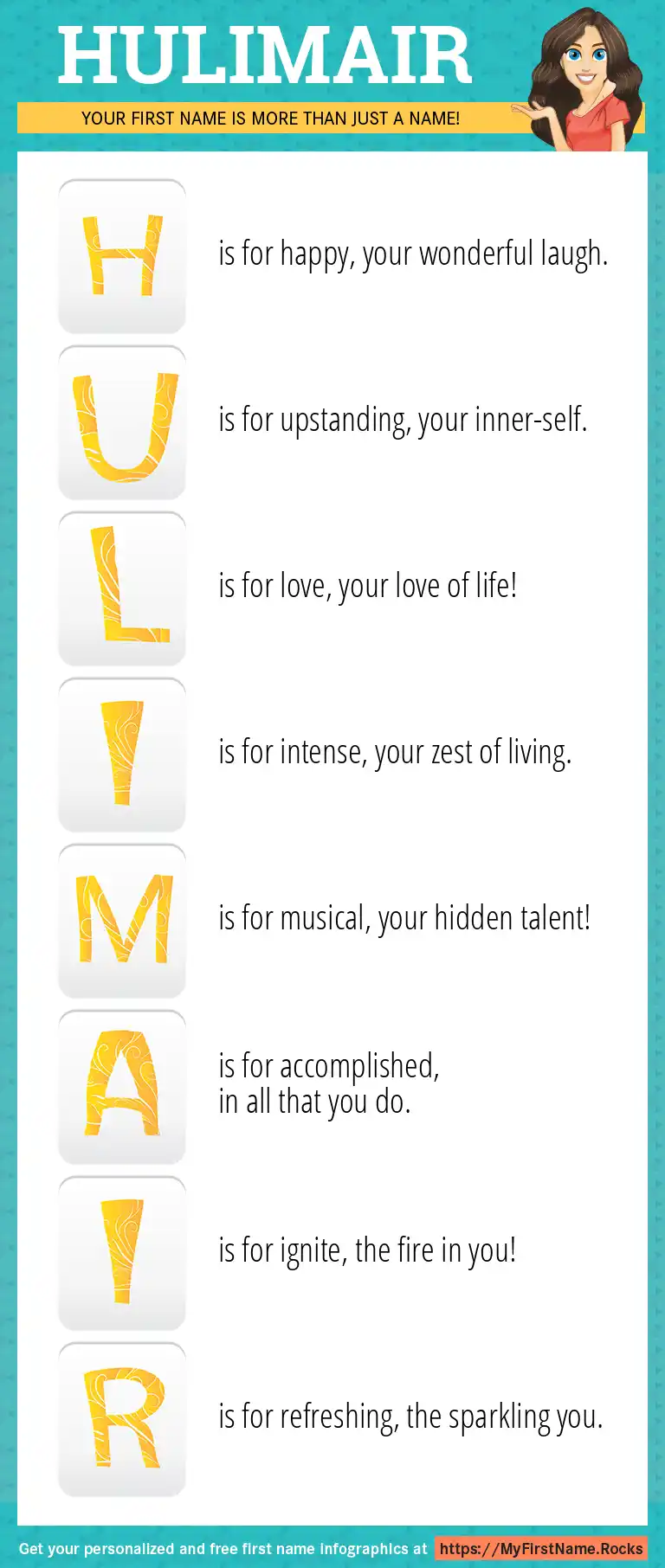 HULIMAIR

YOUR FIRST NAME IS MORE THAN JUST A NAME!

H is for happy, your wonderful laugh.

U is for upstanding, your inner-self.

L is for love, your love of life!

I is for intense, your zest of living.

M is for musical, your hidden talent!

A is for accomplished, in all that you do.

I is for ignite, the fire in you!

R is for refreshing, the sparkling you.

Get your personalized and free first name infographics at https://MyFirstName.Rocks