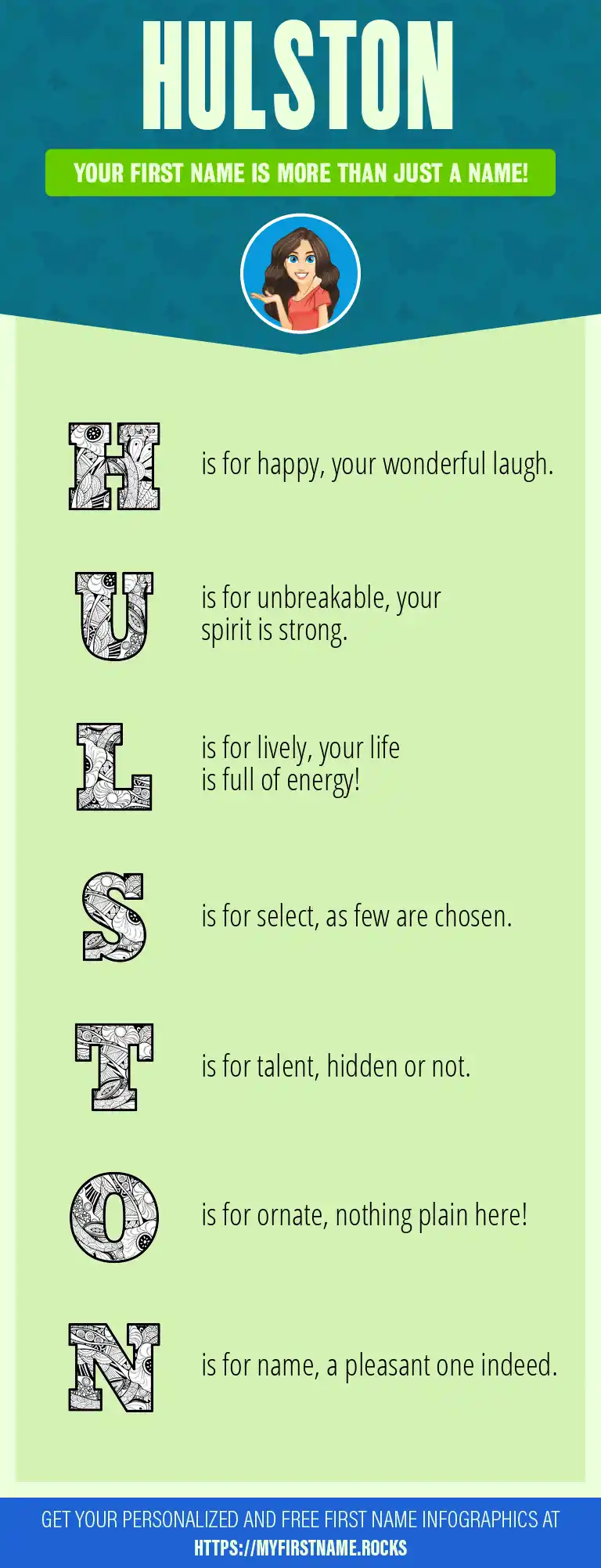 HULSTON

YOUR FIRST NAME IS MORE THAN JUST A NAME!

H is for happy, your wonderful laugh.

U is for unbreakable, your spirit is strong.

L is for lively, your life is full of energy!

S is for select, as few are chosen.

T is for talent, hidden or not.

O is for ornate, nothing plain here!

N is for name, a pleasant one indeed.

GET YOUR PERSONALIZED AND FREE FIRST NAME INFOGRAPHICS AT HTTPS://MYFIRSTNAME.ROCKS