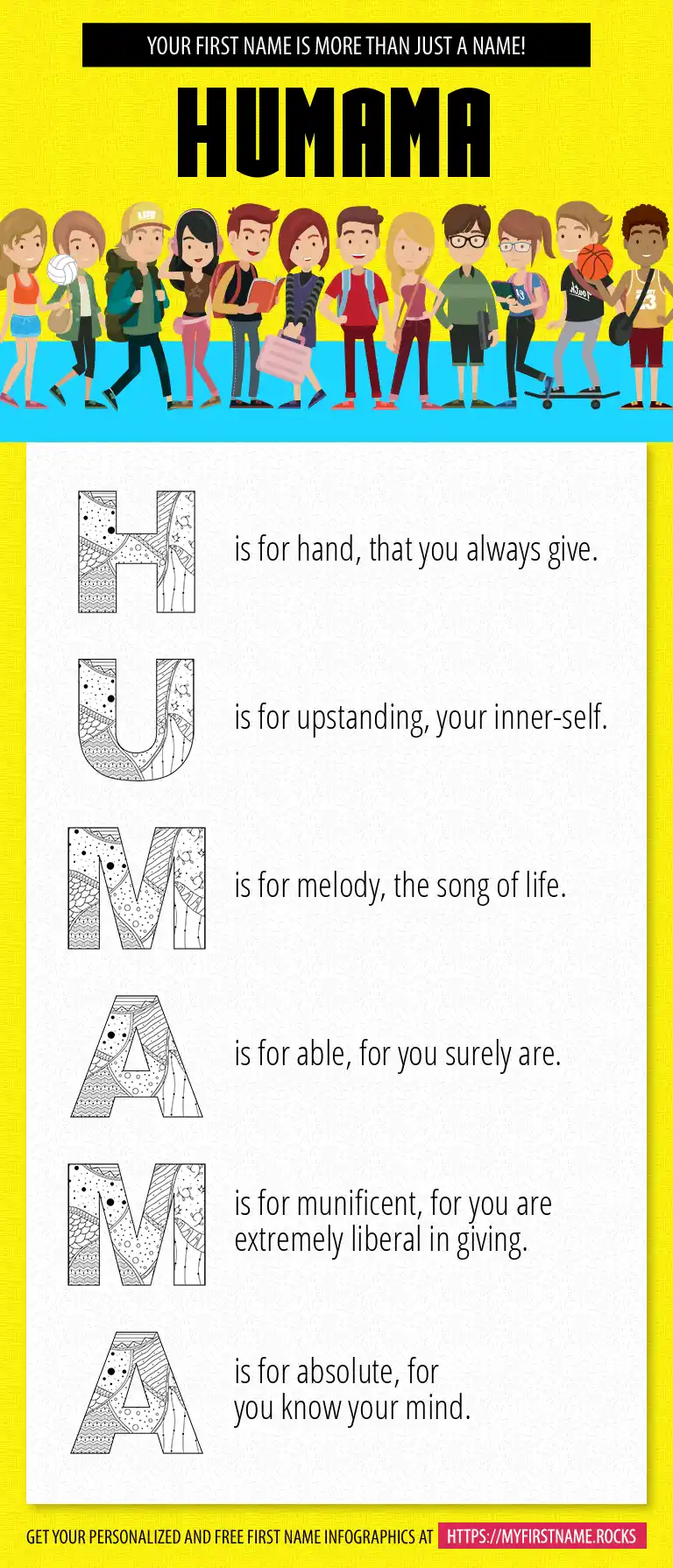 YOUR FIRST NAME IS MORE THAN JUST A NAME!

HUMAMA

H is for hand, that you always give.

U is for upstanding, your inner-self.

M is for melody, the song of life.

A is for able, for you surely are.

M is for munificent, for you are extremely liberal in giving.

A is for absolute, for you know your mind.

GET YOUR PERSONALIZED AND FREE FIRST NAME INFOGRAPHICS AT HTTPS://MYFIRSTNAME.ROCKS