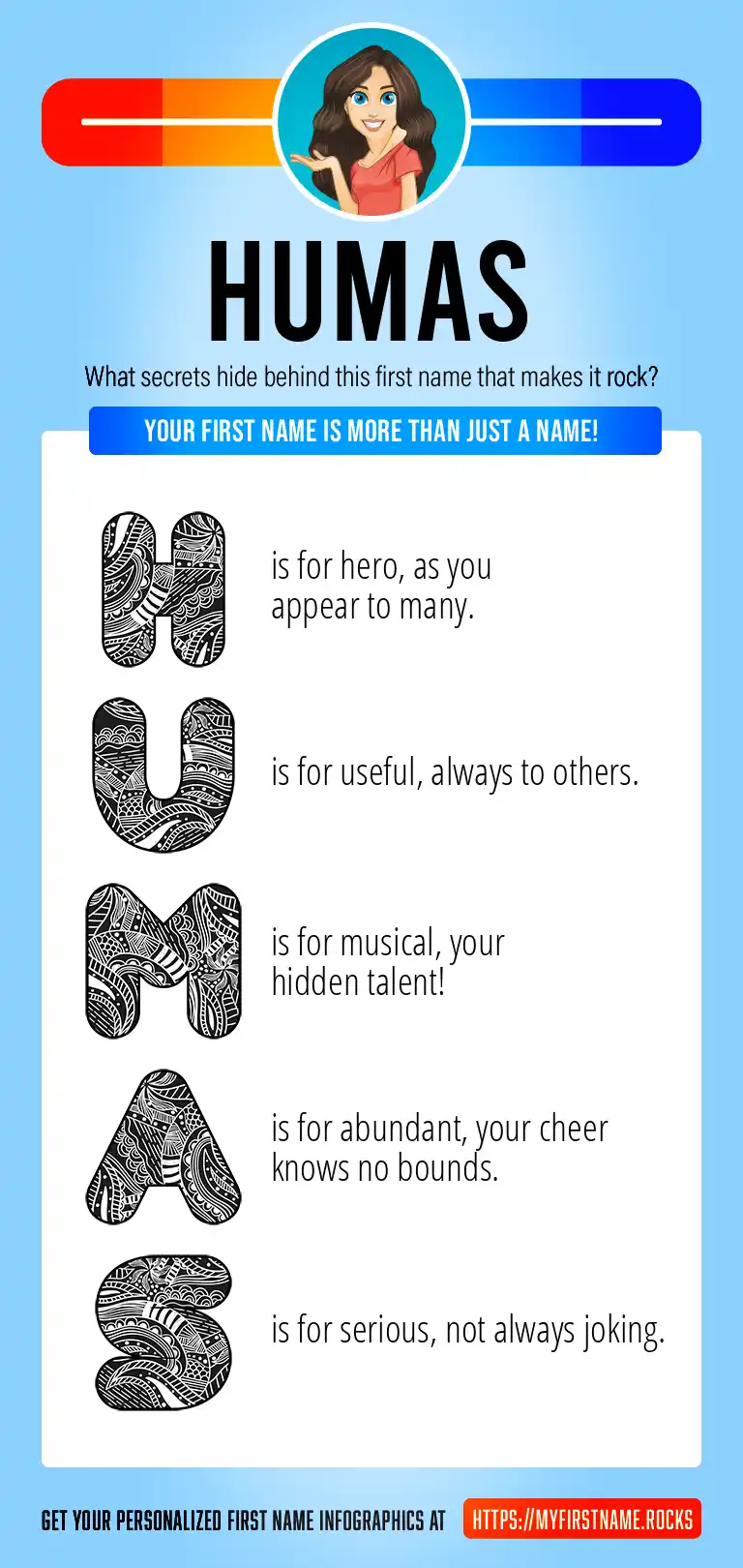 HUMAS

What secrets hide behind this first name that makes it rock?

YOUR FIRST NAME IS MORE THAN JUST A NAME!

H is for hero, as you appear to many.

U is for useful, always to others.

M is for musical, your hidden talent!

A is for abundant, your cheer knows no bounds.

S is for serious, not always joking.

GET YOUR PERSONALIZED FIRST NAME INFOGRAPHICS AT HTTPS://MYFIRSTNAME.ROCKS