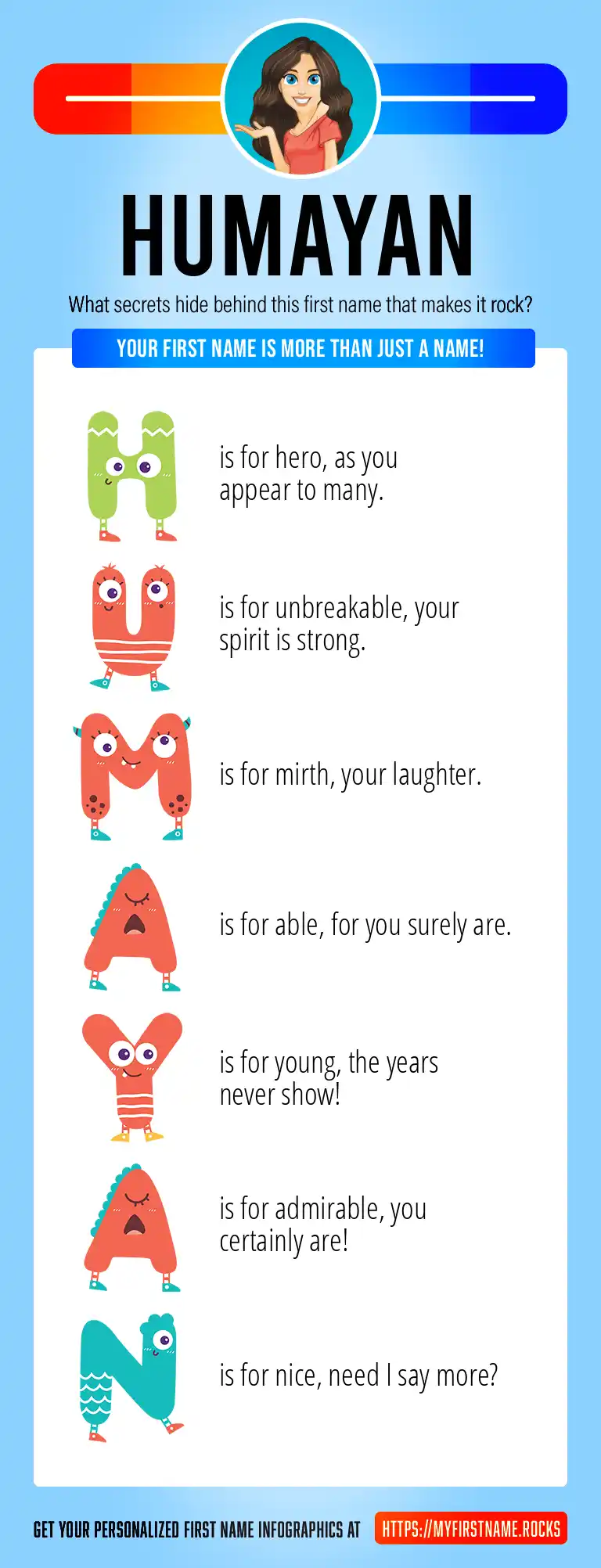 HUMAYAN

What secrets hide behind this first name that makes it rock?

YOUR FIRST NAME IS MORE THAN JUST A NAME!

H is for hero, as you appear to many.

U is for unbreakable, your spirit is strong.

M is for mirth, your laughter.

A is for able, for you surely are.

Y is for young, the years never show!

A is for admirable, you certainly are!

N is for nice, need I say more?

GET YOUR PERSONALIZED FIRST NAME INFOGRAPHICS AT HTTPS://MYFIRSTNAME.ROCKS