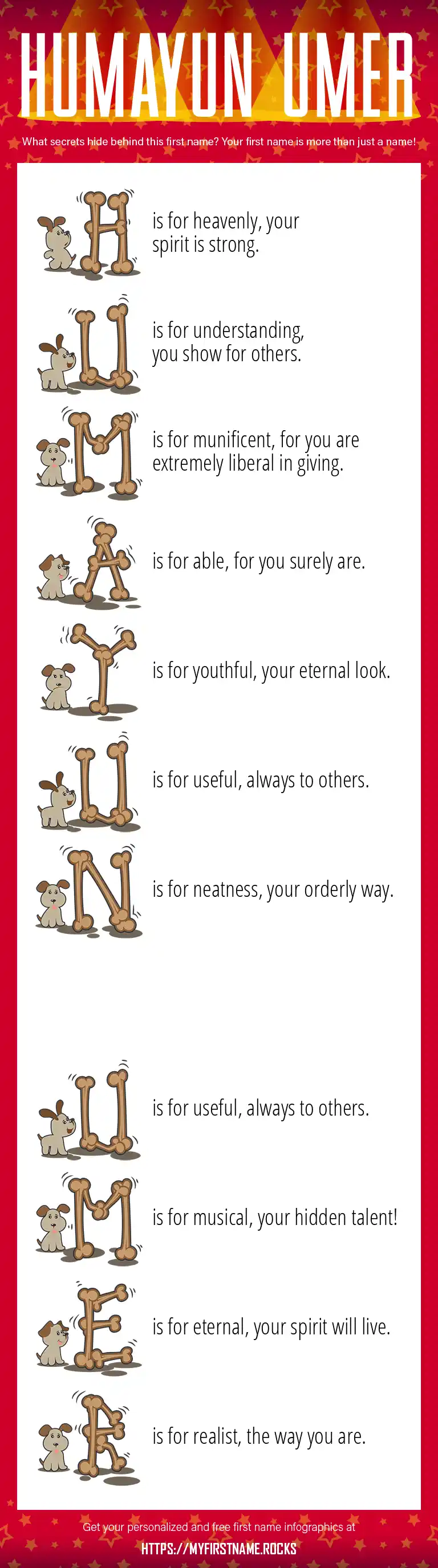 HUMAYUN UMER

What secrets hide behind this first name? Your first name is more than just a name!

H is for heavenly, your spirit is strong.

U is for understanding, you show for others.

M is for munificent, for you are extremely liberal in giving.

A is for able, for you surely are.

Y is for youthful, your eternal look.

U is for useful, always to others.

N is for neatness, your orderly way.

U is for useful, always to others.

M is for musical, your hidden talent!

E is for eternal, your spirit will live.

R is for realist, the way you are.

Get your personalized and free first name infographics at

HTTPS://MYFIRSTNAME.ROCKS