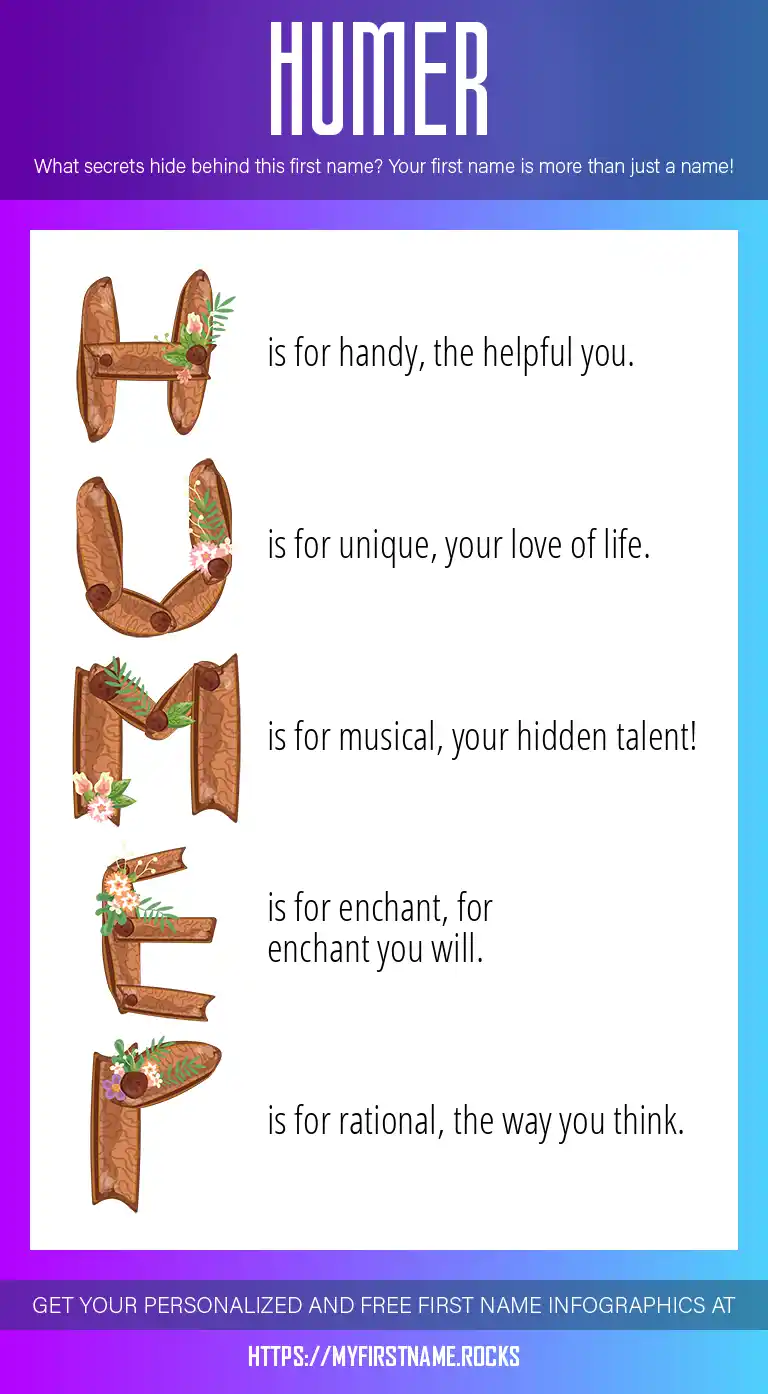 HUMER

What secrets hide behind this first name? Your first name is more than just a name!

H is for handy, the helpful you.

U is for unique, your love of life.

M is for musical, your hidden talent!

E is for enchant, for enchant you will.

R is for rational, the way you think.

GET YOUR PERSONALIZED AND FREE FIRST NAME INFOGRAPHICS AT

HTTPS://MYFIRSTNAME.ROCKS