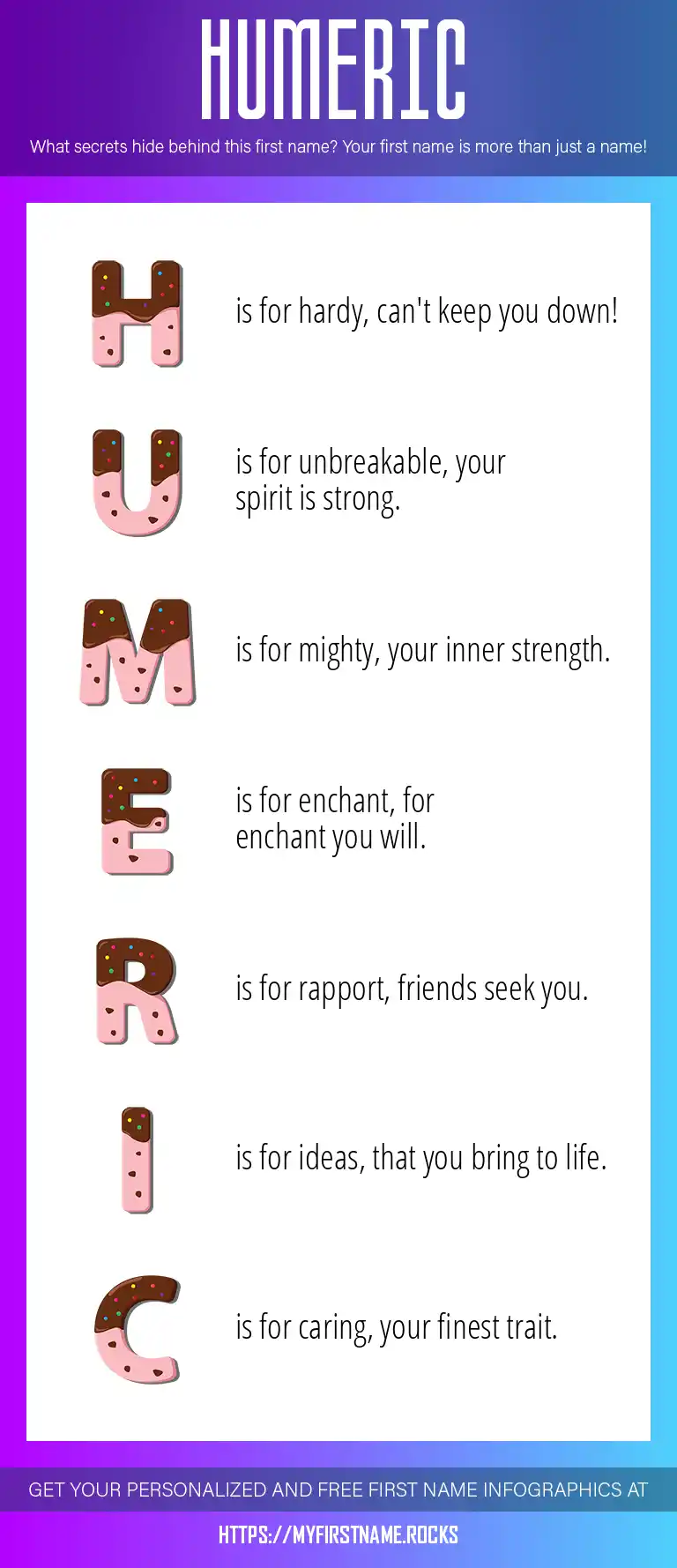 HUMERIC

What secrets hide behind this first name? Your first name is more than just a name!

H is for hardy, can't keep you down!

U is for unbreakable, your spirit is strong.

M is for mighty, your inner strength.

E is for enchant, for enchant you will.

R is for rapport, friends seek you.

I is for ideas, that you bring to life.

C is for caring, your finest trait.

GET YOUR PERSONALIZED AND FREE FIRST NAME INFOGRAPHICS AT

HTTPS://MYFIRSTNAME.ROCKS