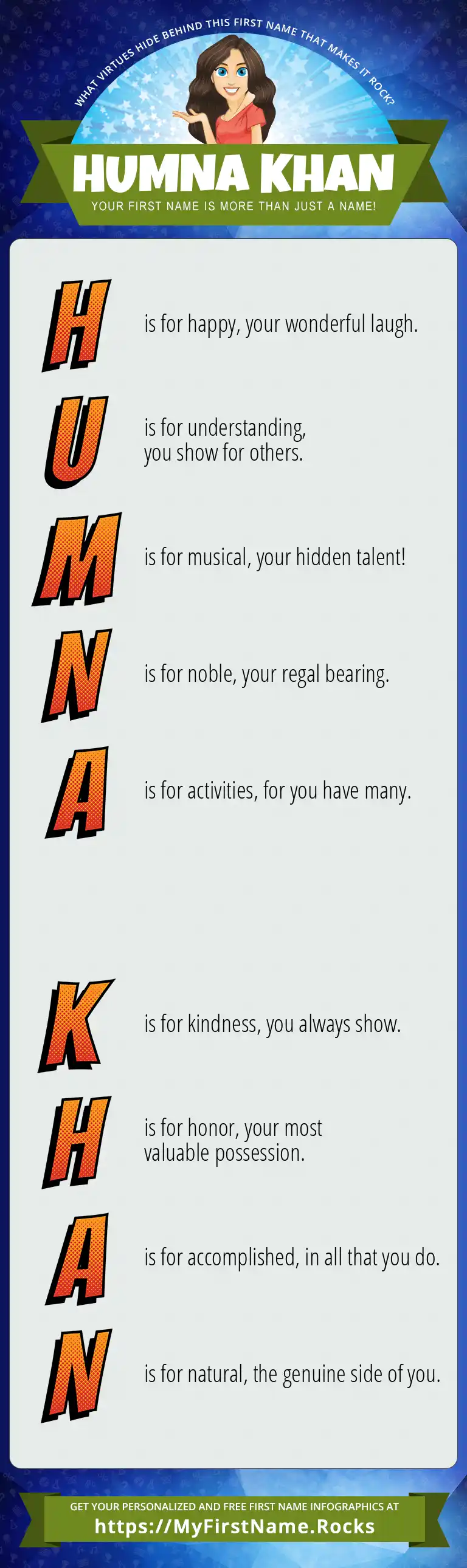 WHAT VIRTUES HIDE BEHIND THIS FIRST NAME THAT MAKES IT ROCK?

HUMNA KHAN

YOUR FIRST NAME IS MORE THAN JUST A NAME!

H is for happy, your wonderful laugh.

U is for understanding, you show for others.

M is for musical, your hidden talent!

N is for noble, your regal bearing.

A is for activities, for you have many.

K is for kindness, you always show.

H is for honor, your most valuable possession.

A is for accomplished, in all that you do.

N is for natural, the genuine side of you.

GET YOUR PERSONALIZED AND FREE FIRST NAME INFOGRAPHICS AT
https://MyFirstName.Rocks